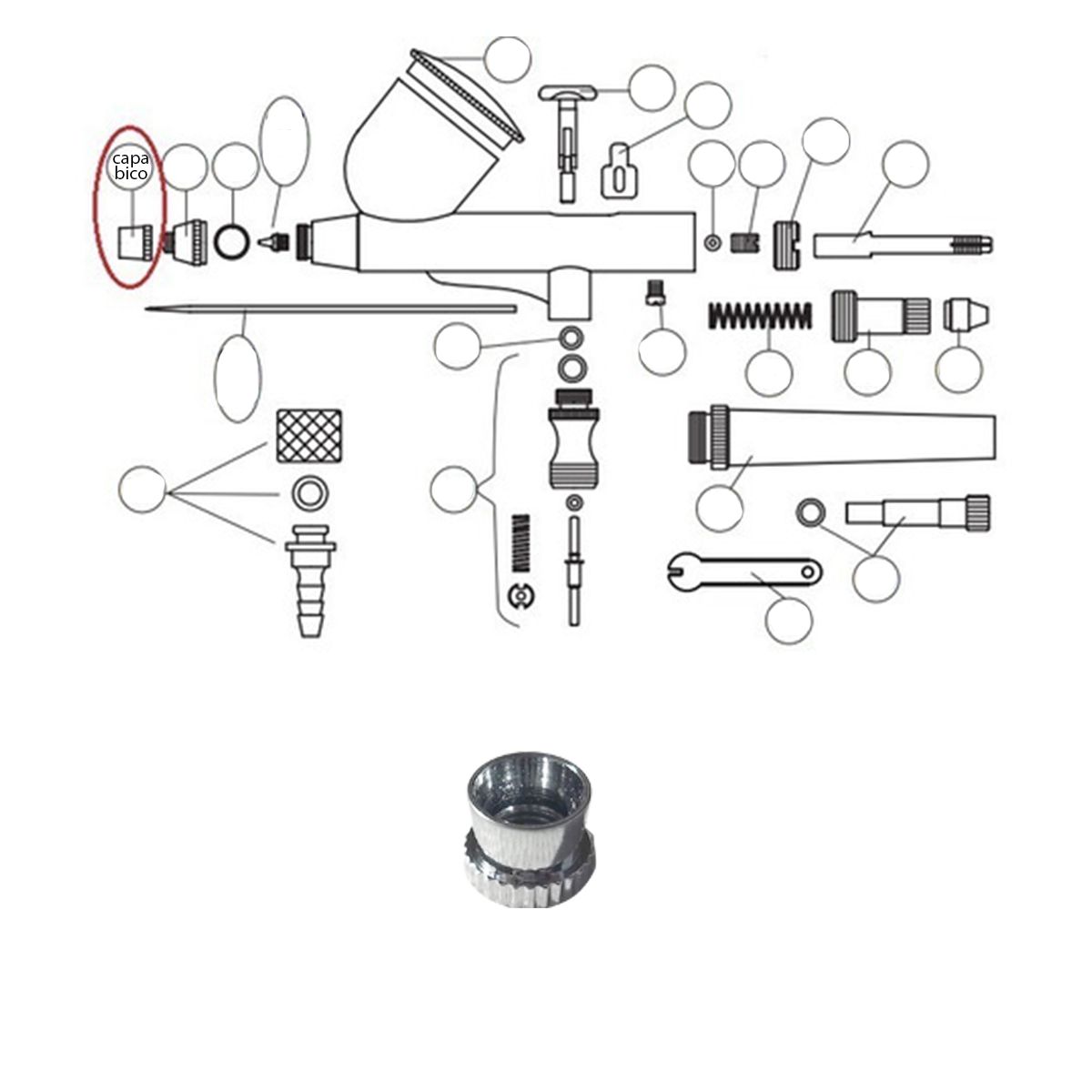 capa bico