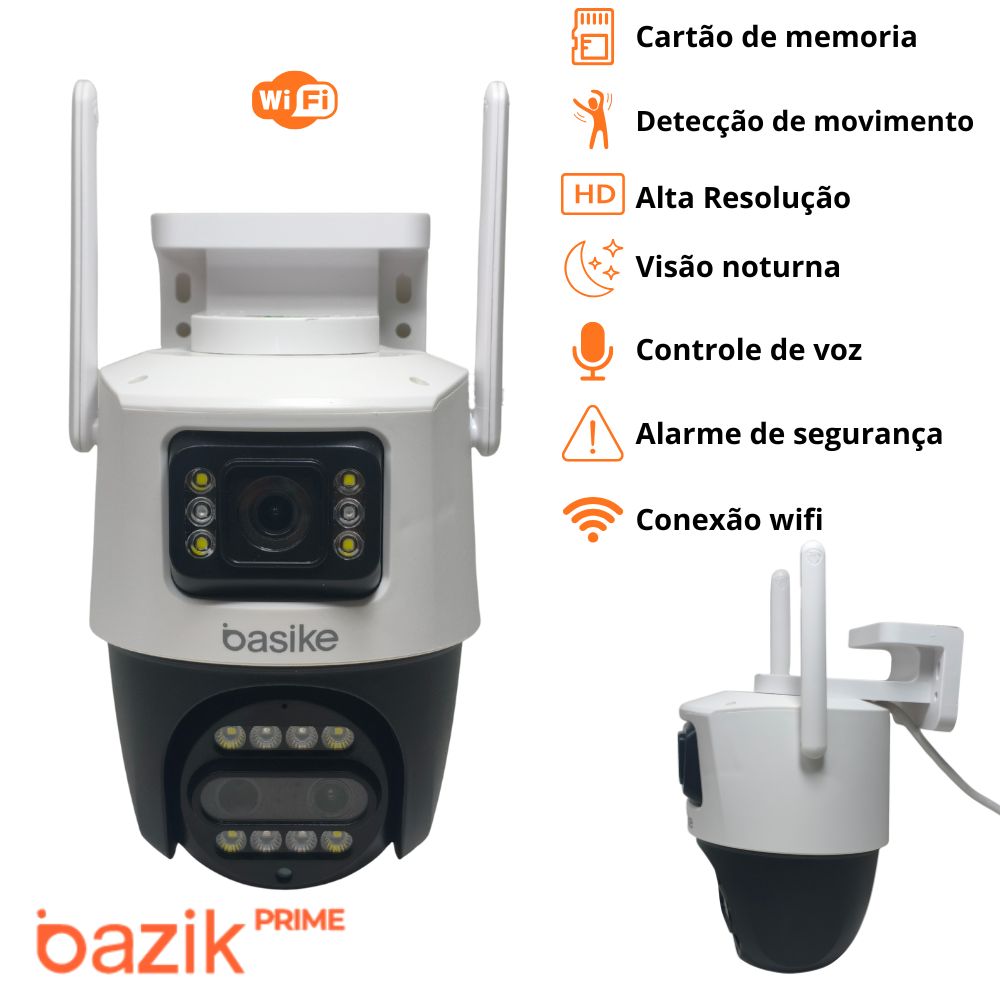 WiFi

Cartão de memoria

Detecção de movimento

HD Alta Resolução

Visão noturna

Controle de voz

Alarme de segurança

Conexão wifi

basike

bazik PRIME