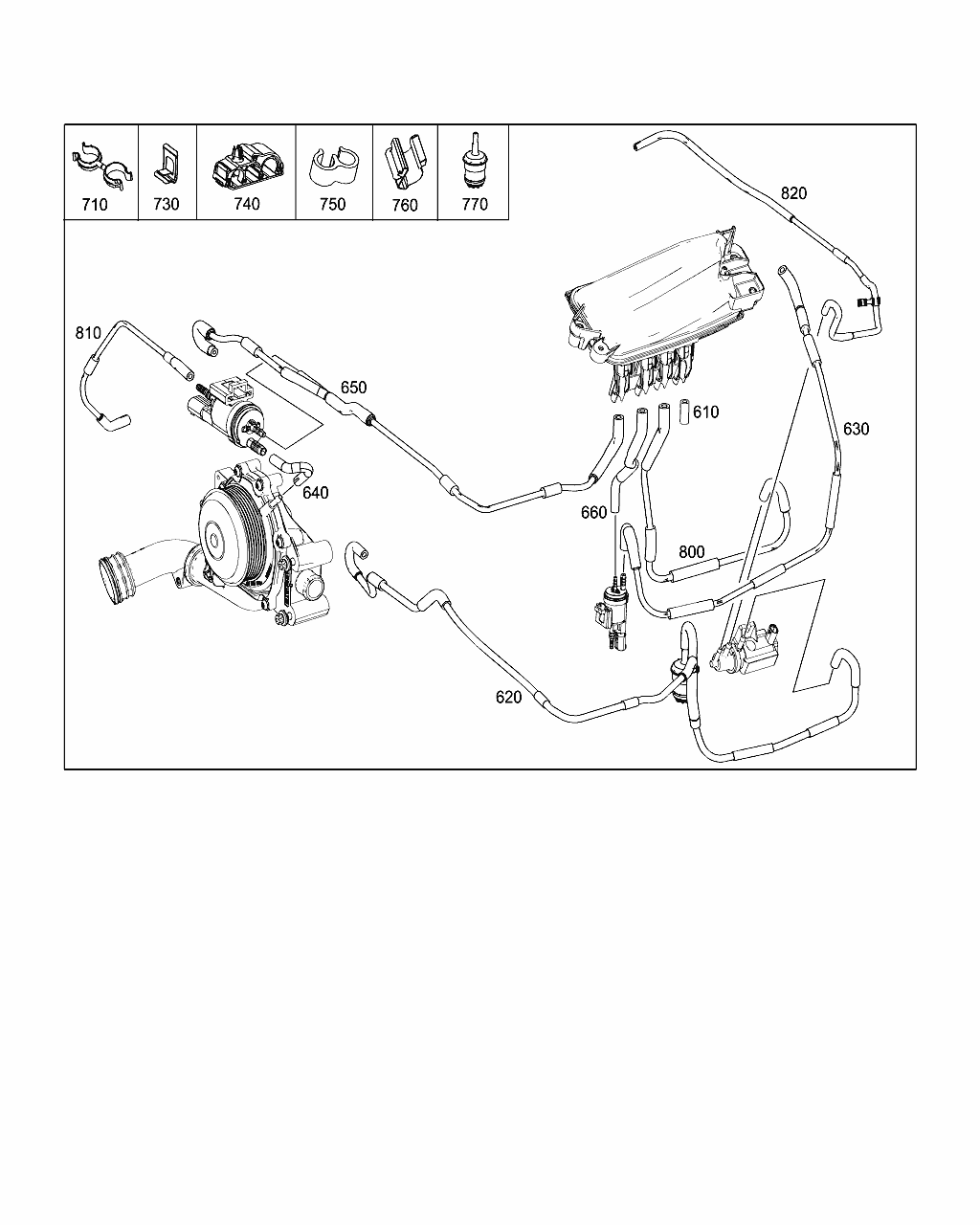 710
730
740
750
760
770
820
810
650
610
630
640
660
800
620