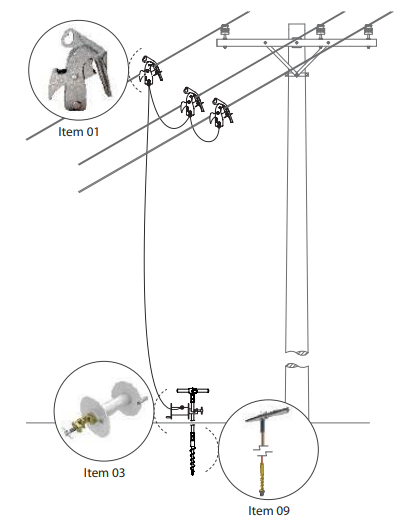 Item 01

Item 03

Item 09