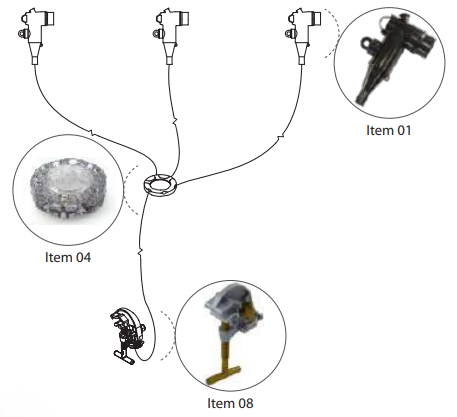 Item 01

Item 04

Item 08