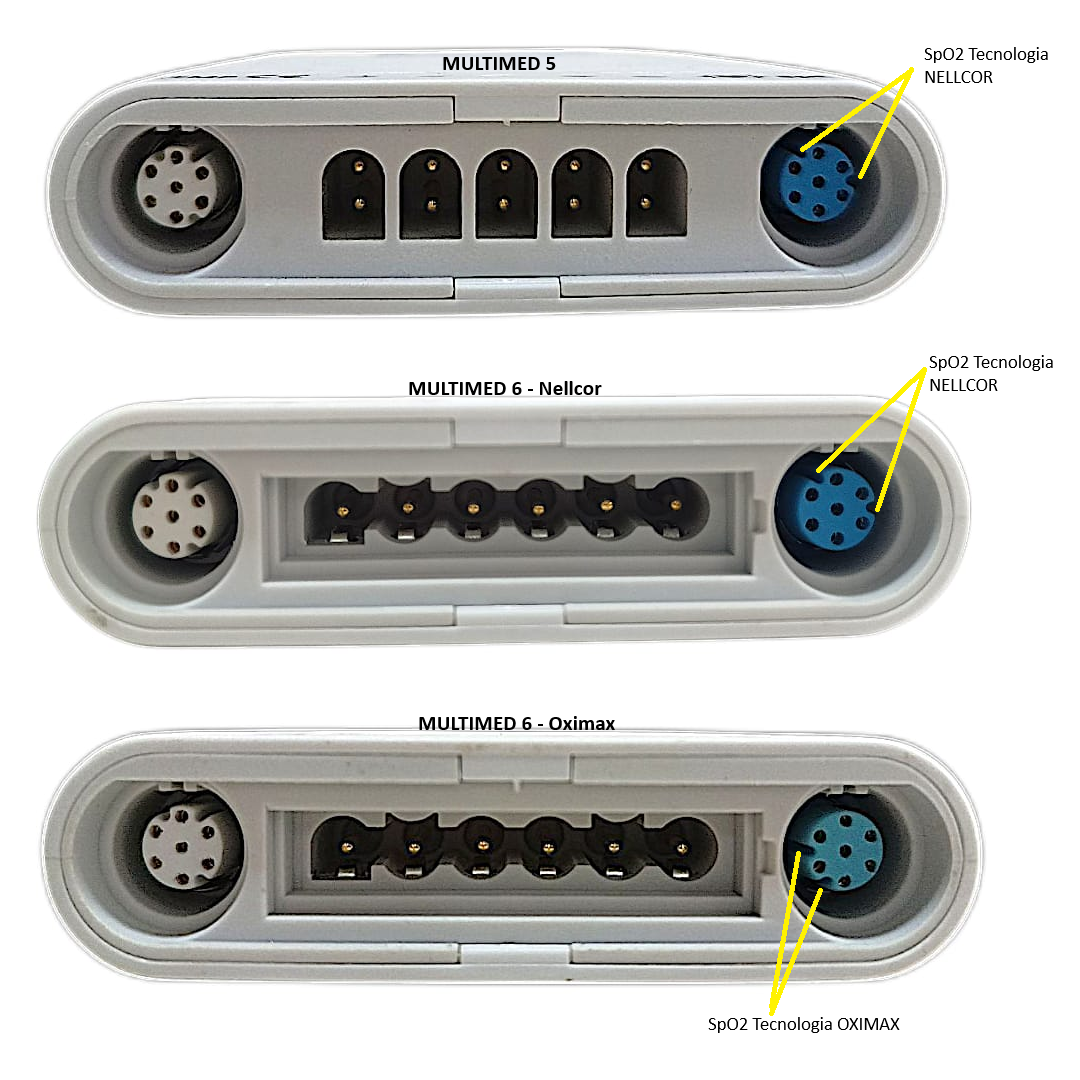 MULTIMED 5

SpO2 Tecnologia NELLCOR

MULTIMED 6 - Nellcor

SpO2 Tecnologia NELLCOR

MULTIMED 6 - Oximax

SpO2 Tecnologia OXIMAX