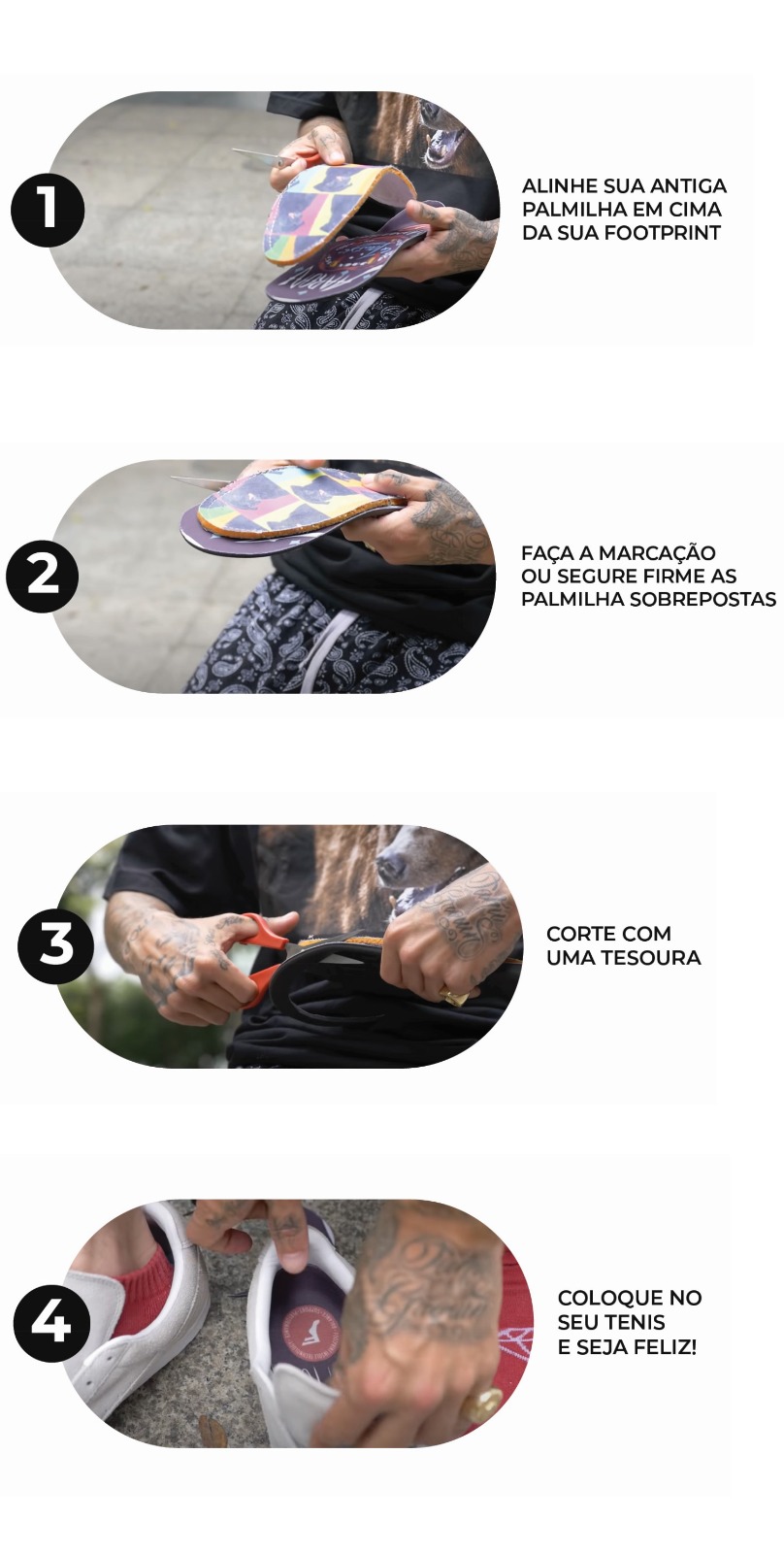 1

ALINHE SUA ANTIGA PALMILHA EM CIMA DA SUA FOOTPRINT

2

FAÇA A MARCAÇÃO OU SEGURE FIRME AS PALMILHA SOBREPOSTAS

3

CORTE COM UMA TESOURA

4

COLOQUE NO SEU TENIS E SEJA FELIZ!