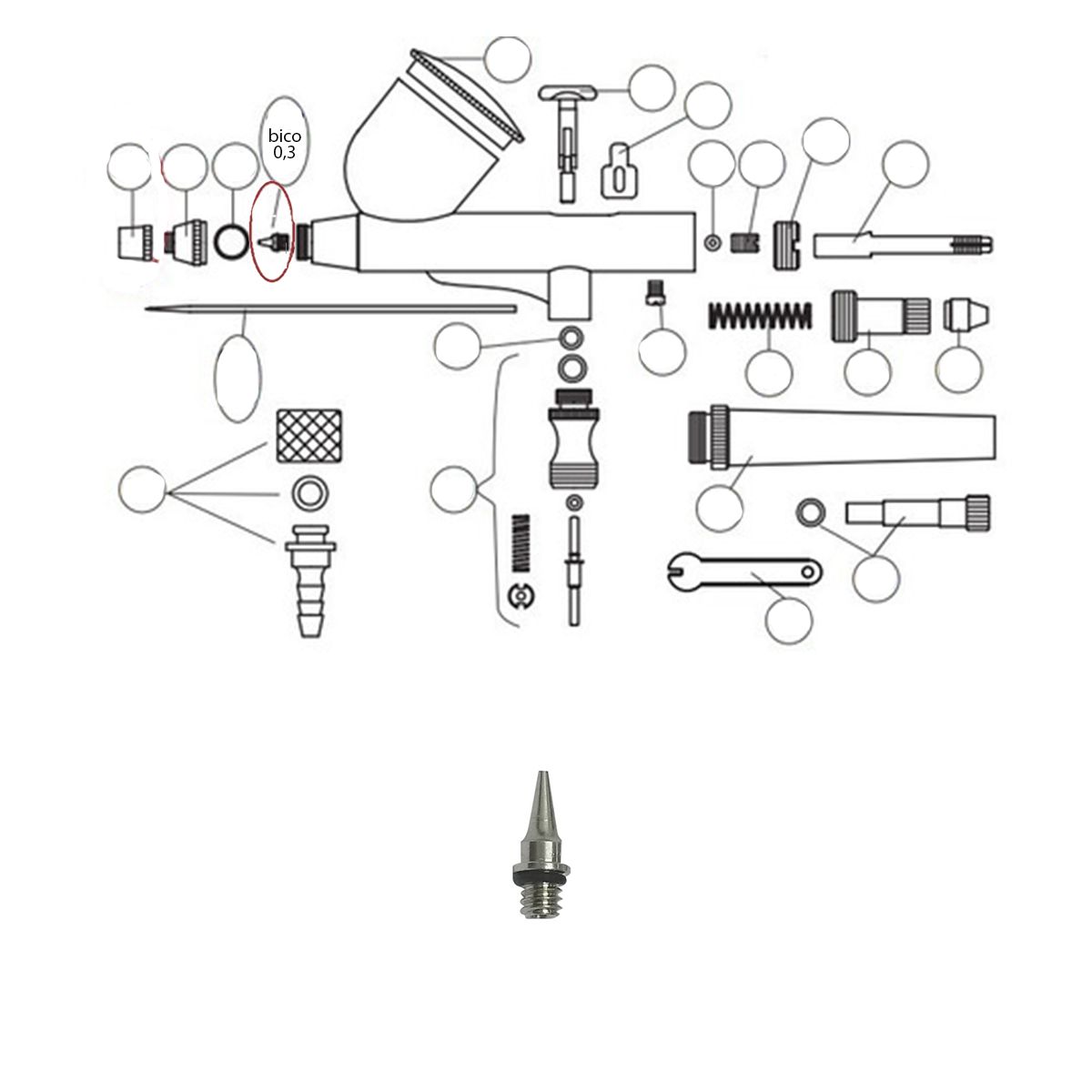 bico
0,3