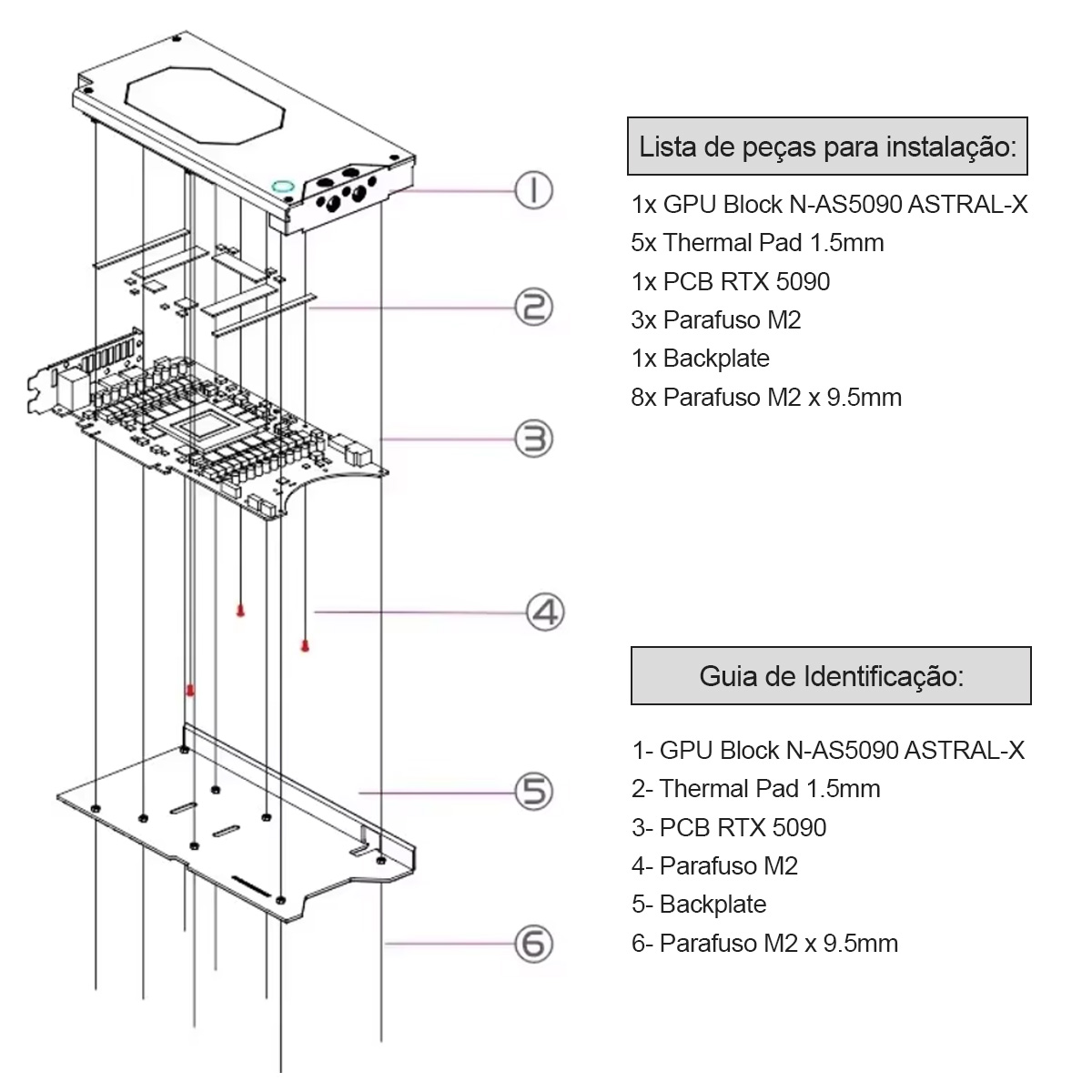 ①
②
③
④
⑤
⑥

Lista de peças para instalação:

1x GPU Block N-AS5090 ASTRAL-X
5x Thermal Pad 1.5mm
1x PCB RTX 5090
3x Parafuso M2
1x Backplate
8x Parafuso M2 x 9.5mm

Guia de Identificação:

1- GPU Block N-AS5090 ASTRAL-X
2- Thermal Pad 1.5mm
3- PCB RTX 5090
4- Parafuso M2
5- Backplate
6- Parafuso M2 x 9.5mm