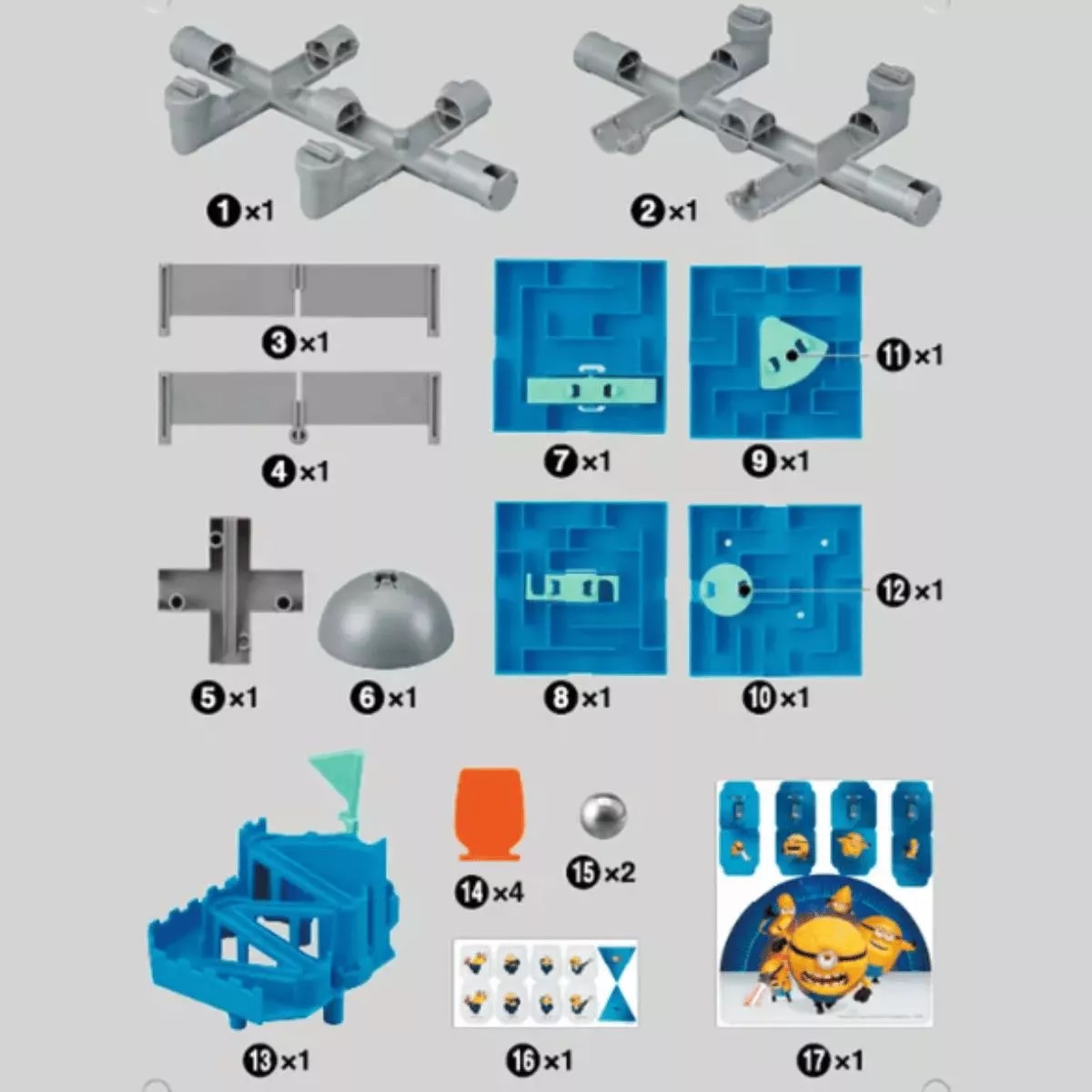 ❶×1
❷×1
❸×1
❹×1
❼×1
❾×1
⓫×1
❺×1
❻×1
❽×1
❿×1
⓬×1
⓭×1
⓮×4
⓯×2
⓰×1
⓱×1