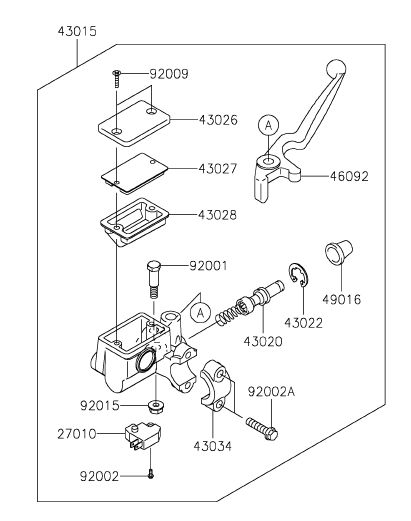 43015

92009

43026

A

43027

46092

43028

92001

49016

A

43022

43020

92002A

92015

27010

43034

92002