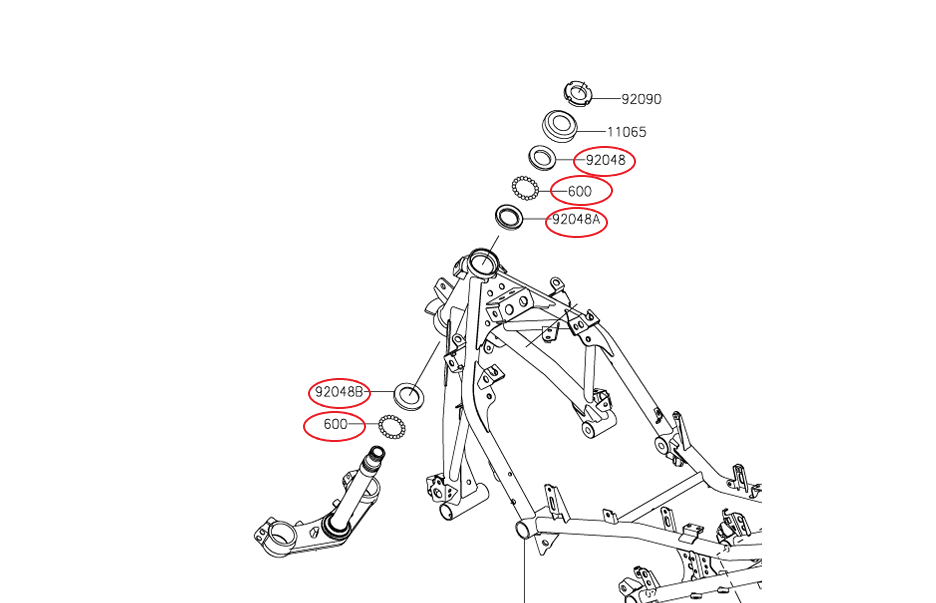 92090
11065
92048
600
92048A
92048B
600