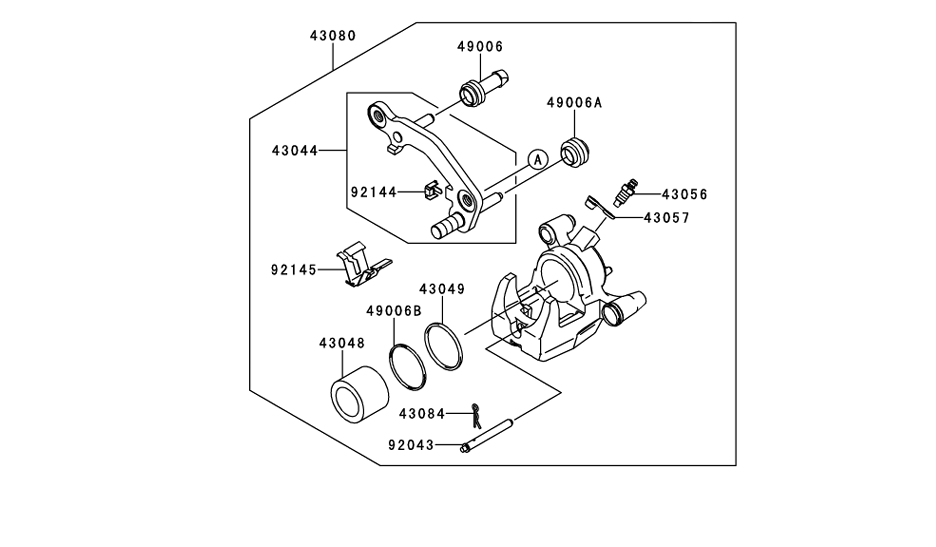 43080
49006
49006A
43044
A
92144
43056
43057
92145
43049
49006B
43048
43084
92043