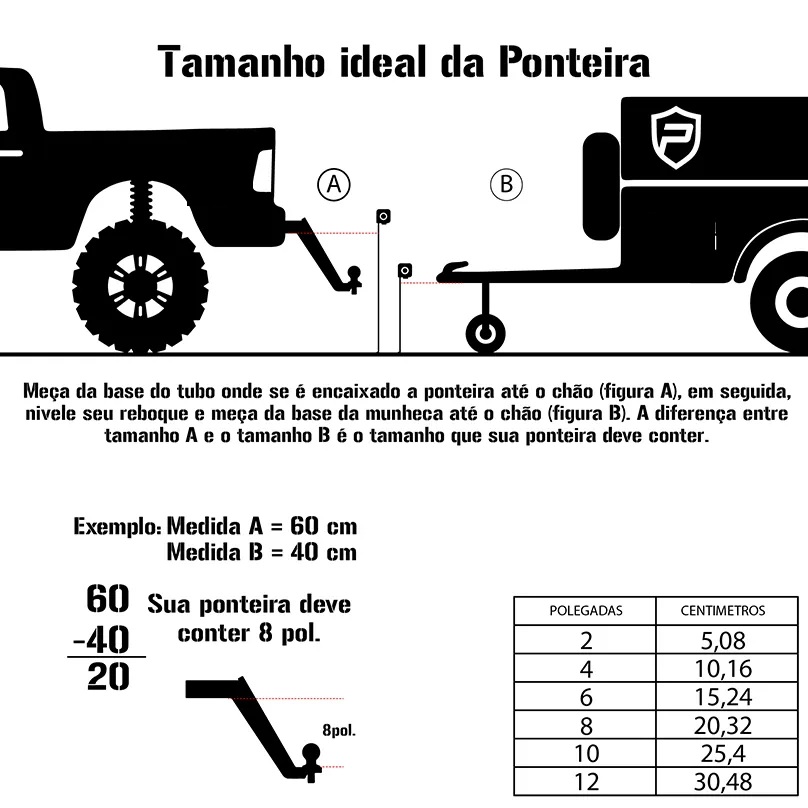 Tamanho ideal da Ponteira

A

B

Meça da base do tubo onde se é encaixado a ponteira até o chão (figura A), em seguida, nivele seu reboque e meça da base da munheca até o chão (figura B). A diferença entre tamanho A e o tamanho B é o tamanho que sua ponteira deve conter.

Exemplo: Medida A = 60 cm
Medida B = 40 cm

60
-40
20

Sua ponteira deve conter 8 pol.

8pol.

| POLEGADAS | CENTIMETROS |
|---|---|
| 2 | 5,08 |
| 4 | 10,16 |
| 6 | 15,24 |
| 8 | 20,32 |
| 10 | 25,4 |
| 12 | 30,48 |