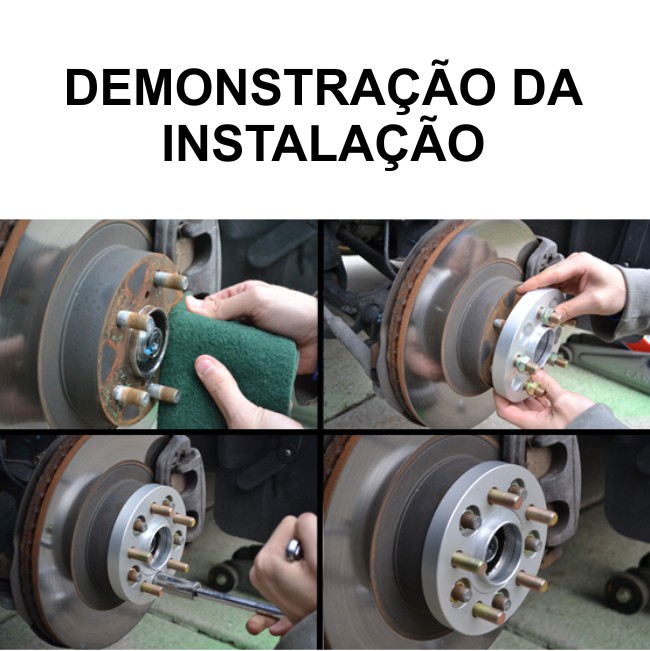 DEMONSTRAÇÃO DA INSTALAÇÃO