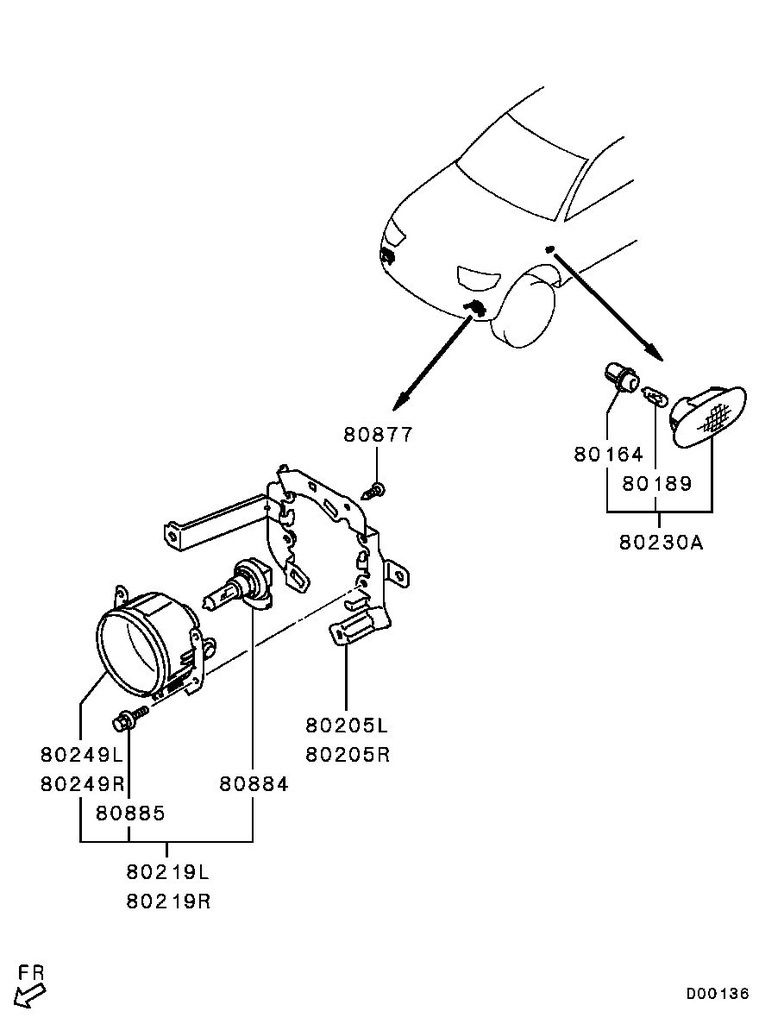 80877

80164
80189
80230A

80205L
80205R

80249L
80249R
80885
80884
80219L
80219R

FR

D00136