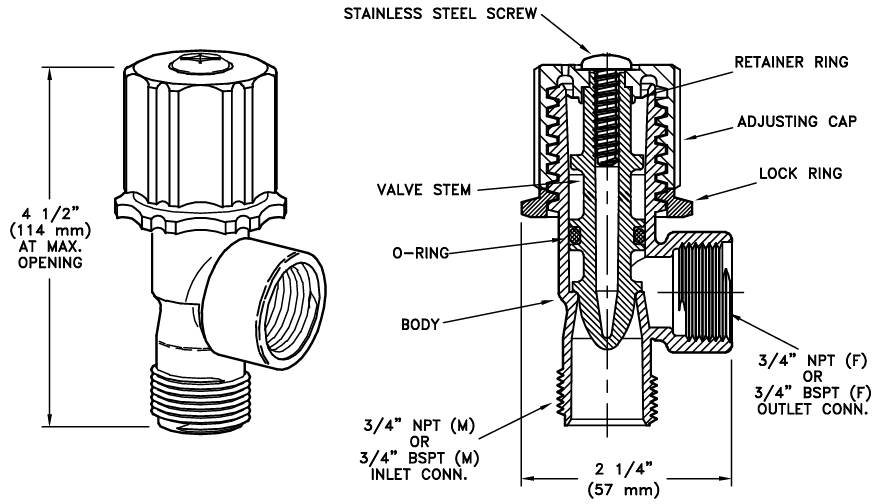 4 1/2"
(114 mm)
AT MAX.
OPENING

STAINLESS STEEL SCREW

RETAINER RING

ADJUSTING CAP

LOCK RING

VALVE STEM

O-RING

BODY

3/4" NPT (F)
OR
3/4" BSPT (F)
OUTLET CONN.

3/4" NPT (M)
OR
3/4" BSPT (M)
INLET CONN.

2 1/4"
(57 mm)