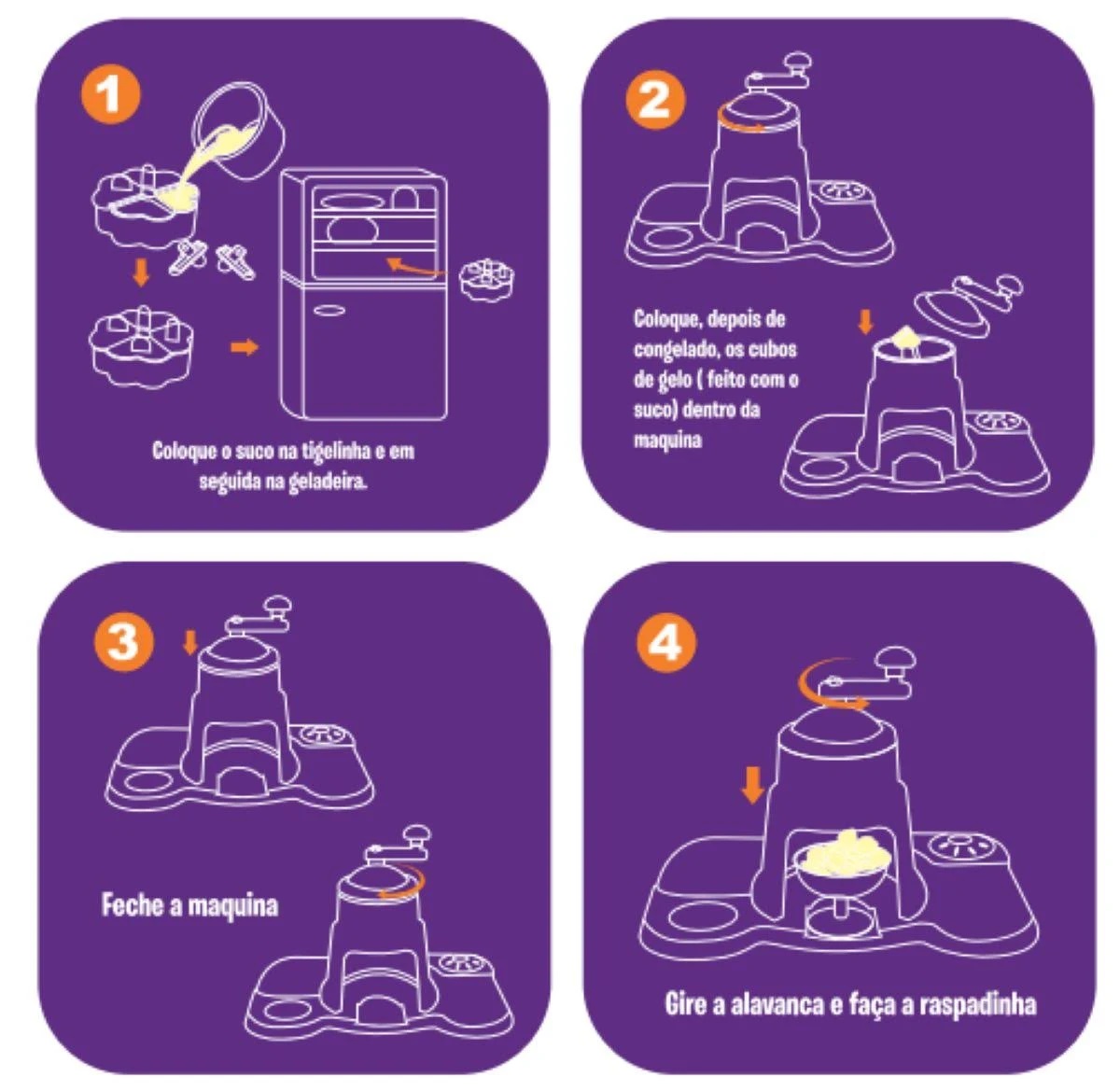 1

Coloque o suco na tigelinha e em seguida na geladeira.

2

Coloque, depois de congelado, os cubos de gelo ( feito com o suco) dentro da maquina

3

Feche a maquina

4

Gire a alavanca e faça a raspadinha