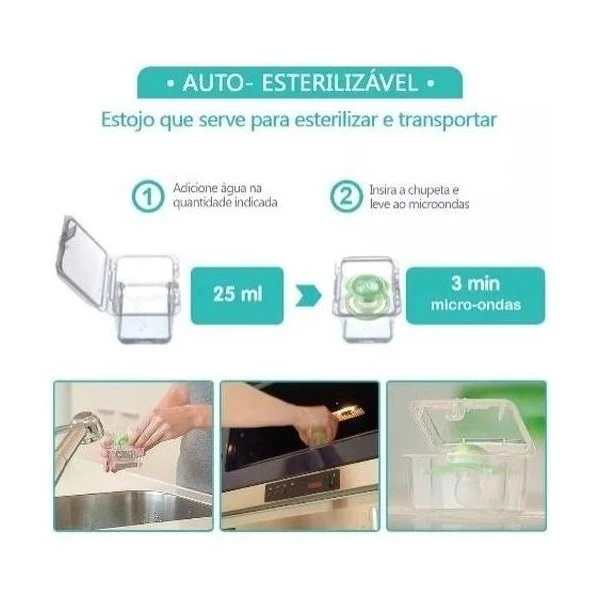 • AUTO- ESTERILIZÁVEL •

Estojo que serve para esterilizar e transportar

1 Adicione água na quantidade indicada

2 Insira a chupeta e leve ao microondas

25 ml

3 min
micro-ondas