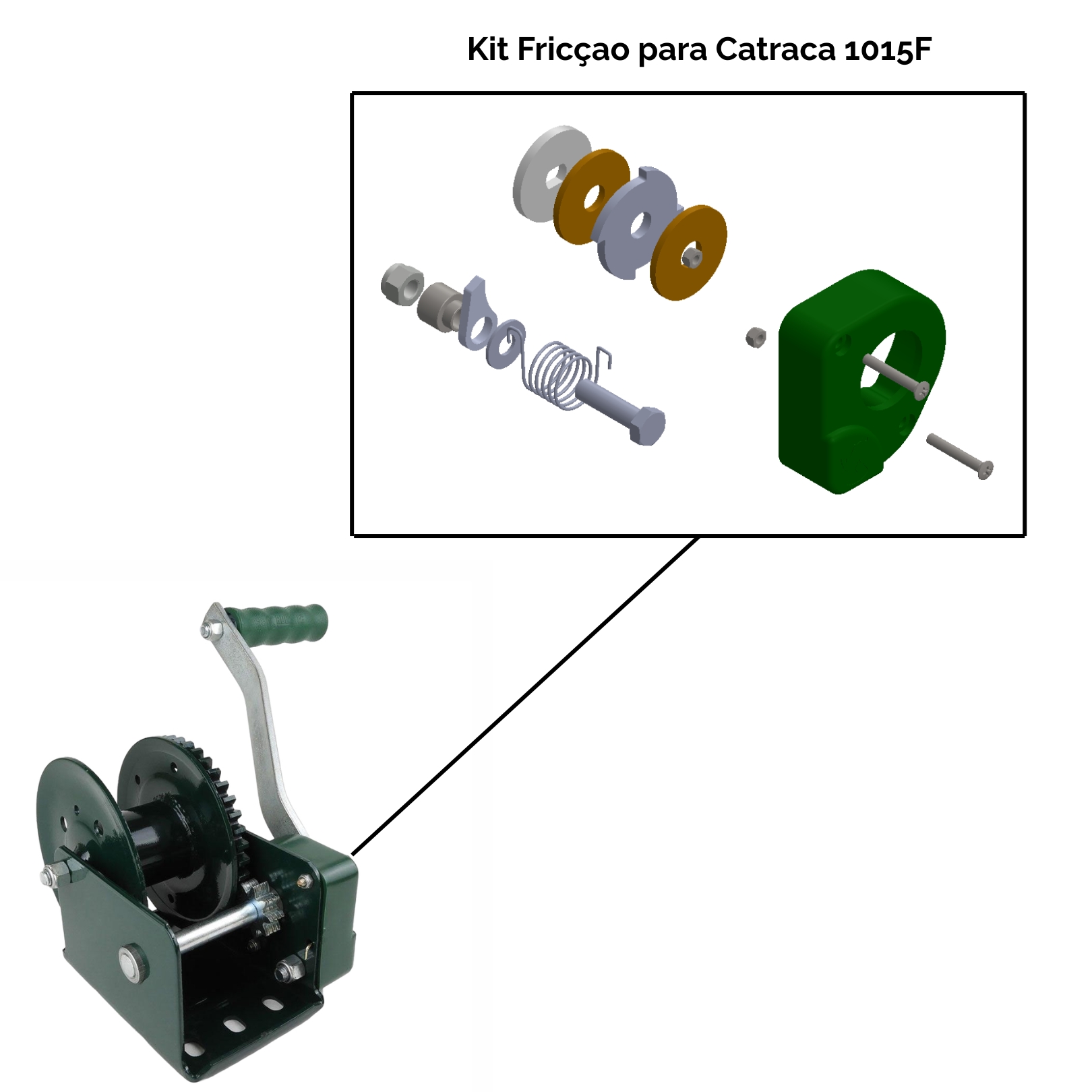 Kit Fricçao para Catraca 1015F