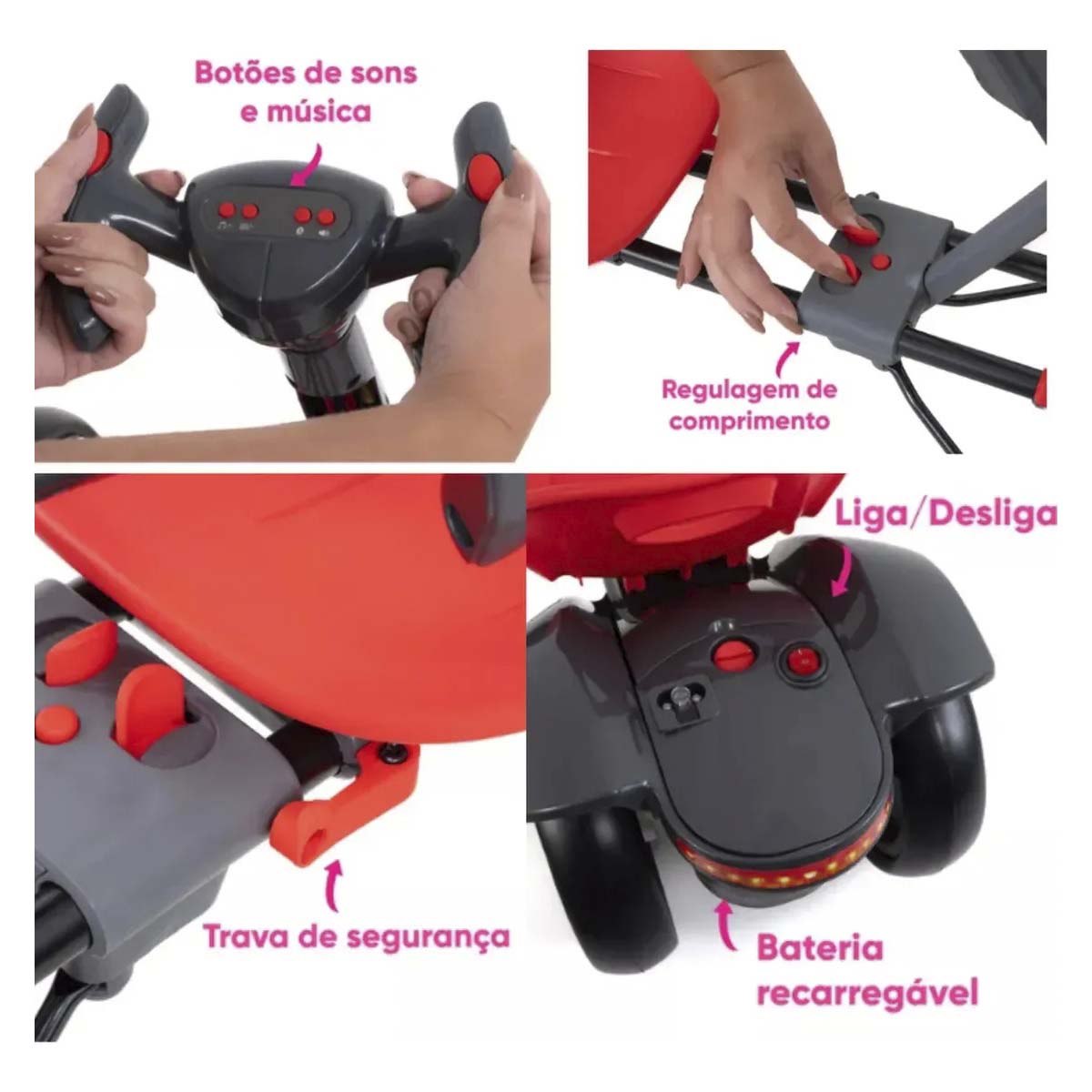 Botões de sons e música

Regulagem de comprimento

Liga/Desliga

Trava de segurança

Bateria recarregável