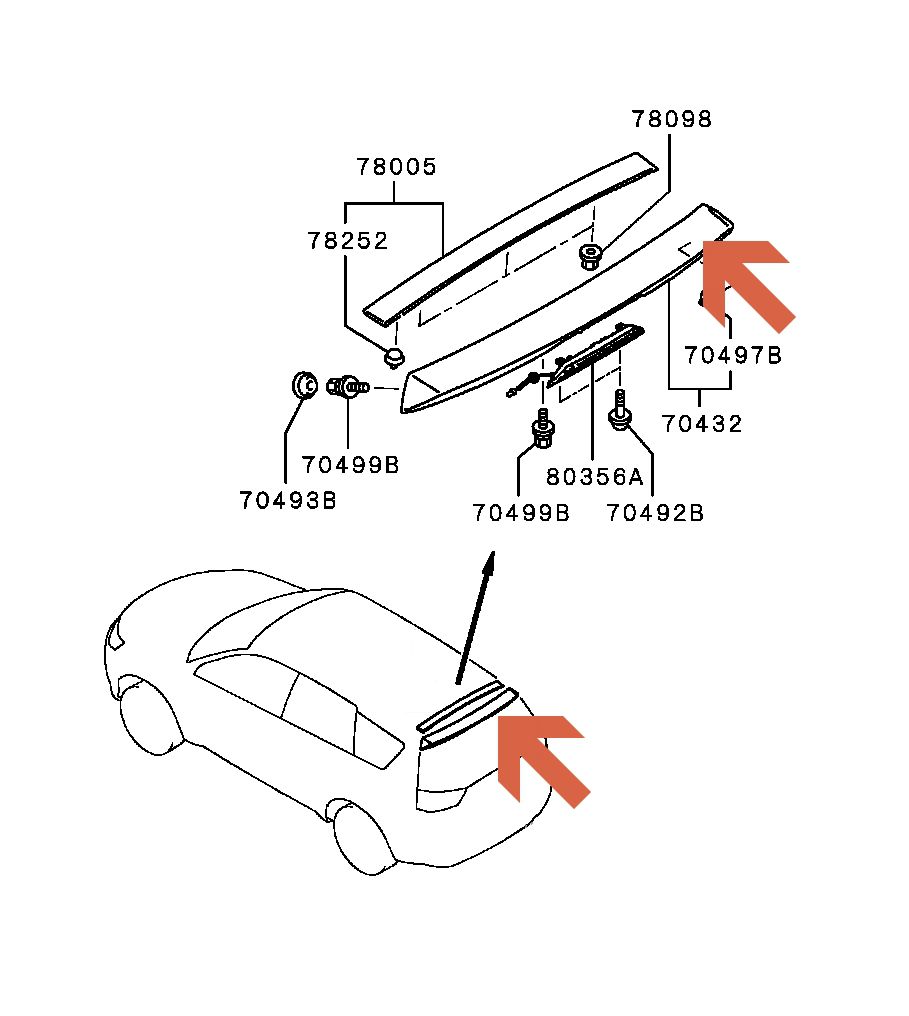 78098
78005
78252
70497B
70432
70499B
70493B
80356A
70499B
70492B