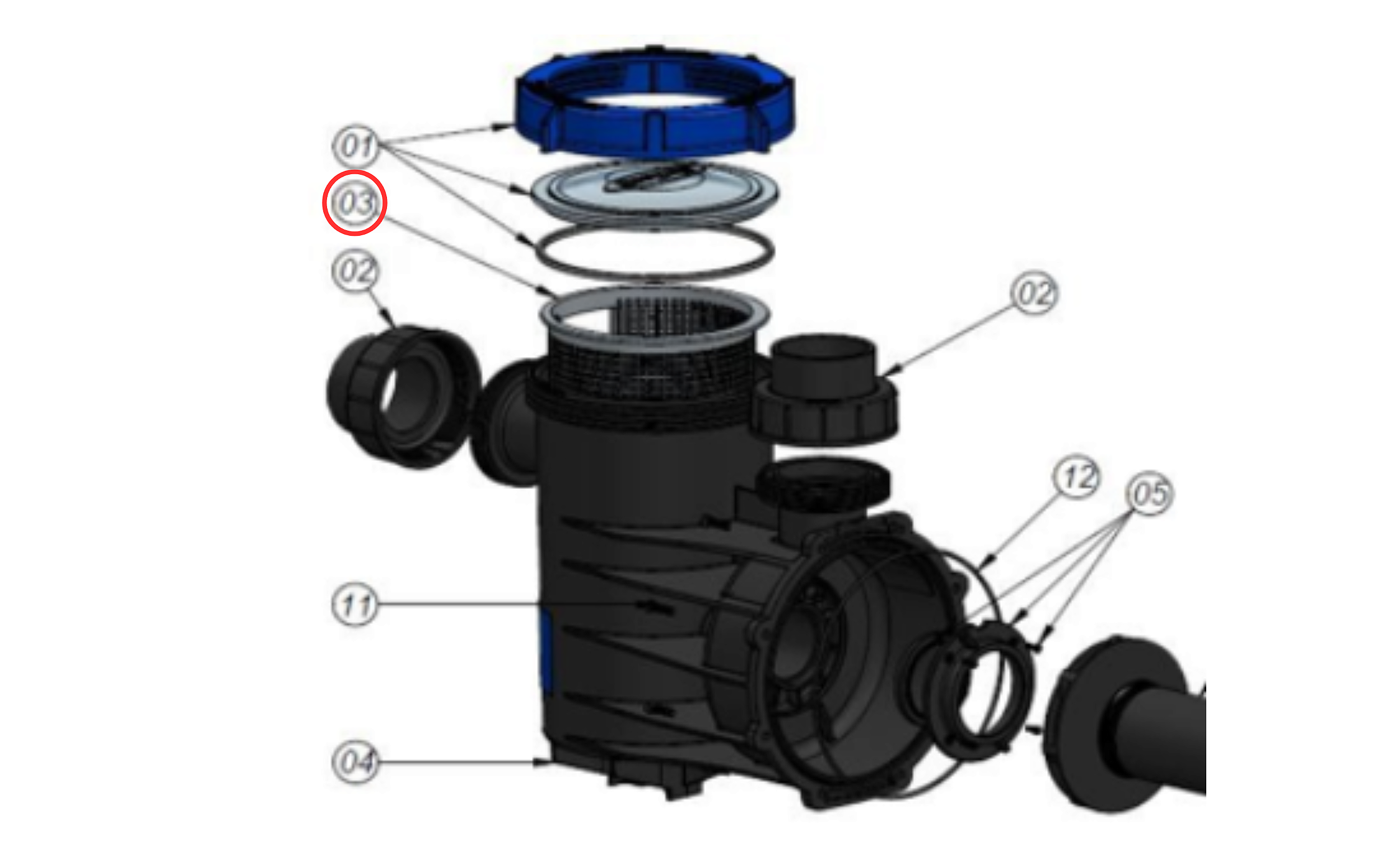 01
03
02
02
12
05
11
04