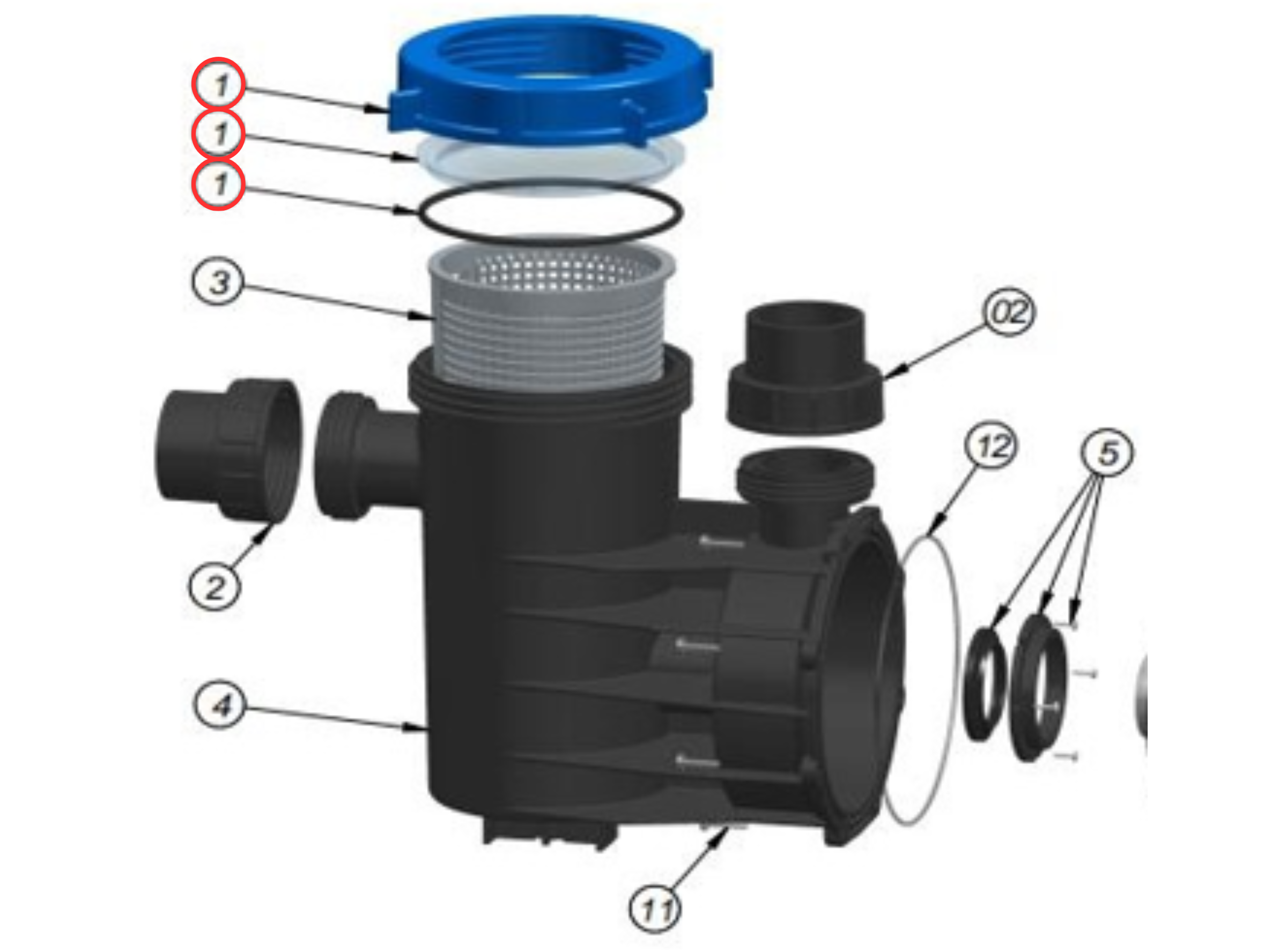 1
1
1
3
02
12
5
2
4
11