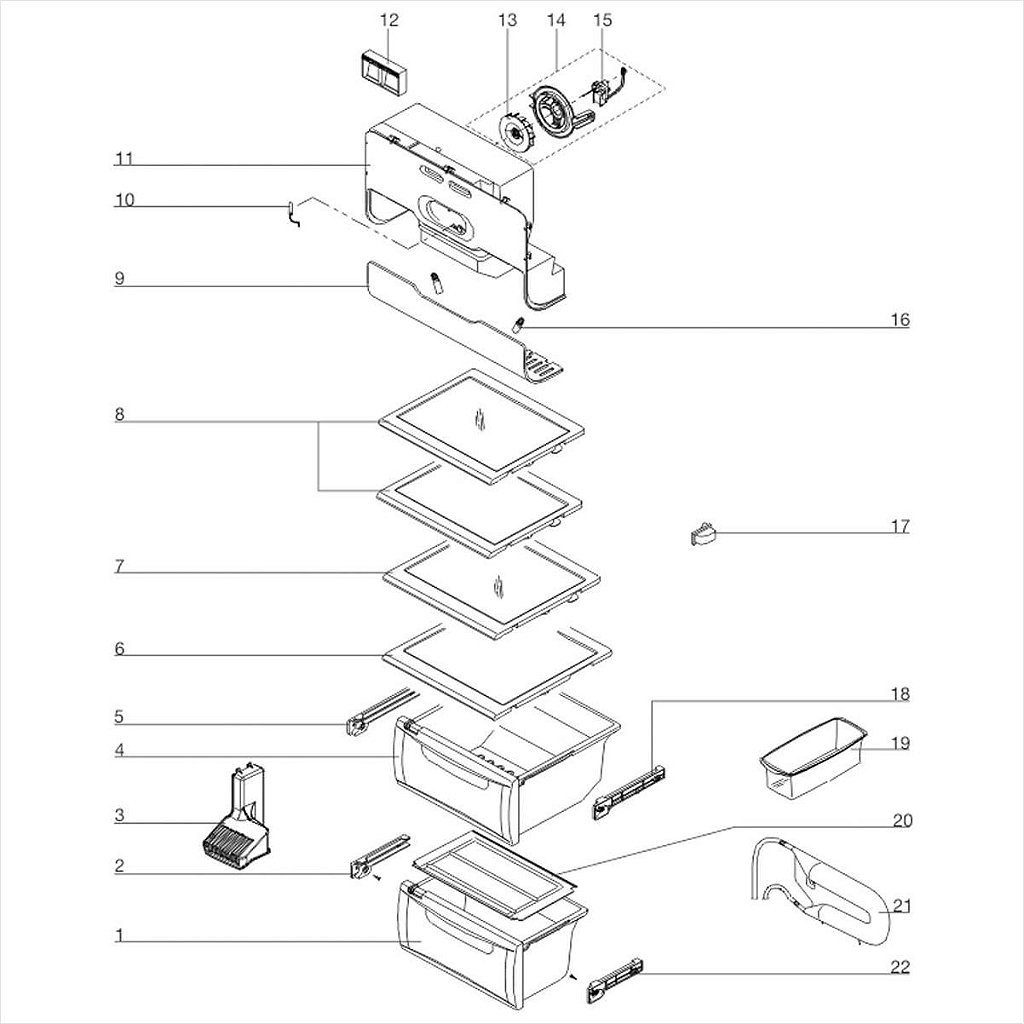 12
13
14
15
11
10
9
16
8
17
7
6
18
5
4
19
3
20
2
21
1
22