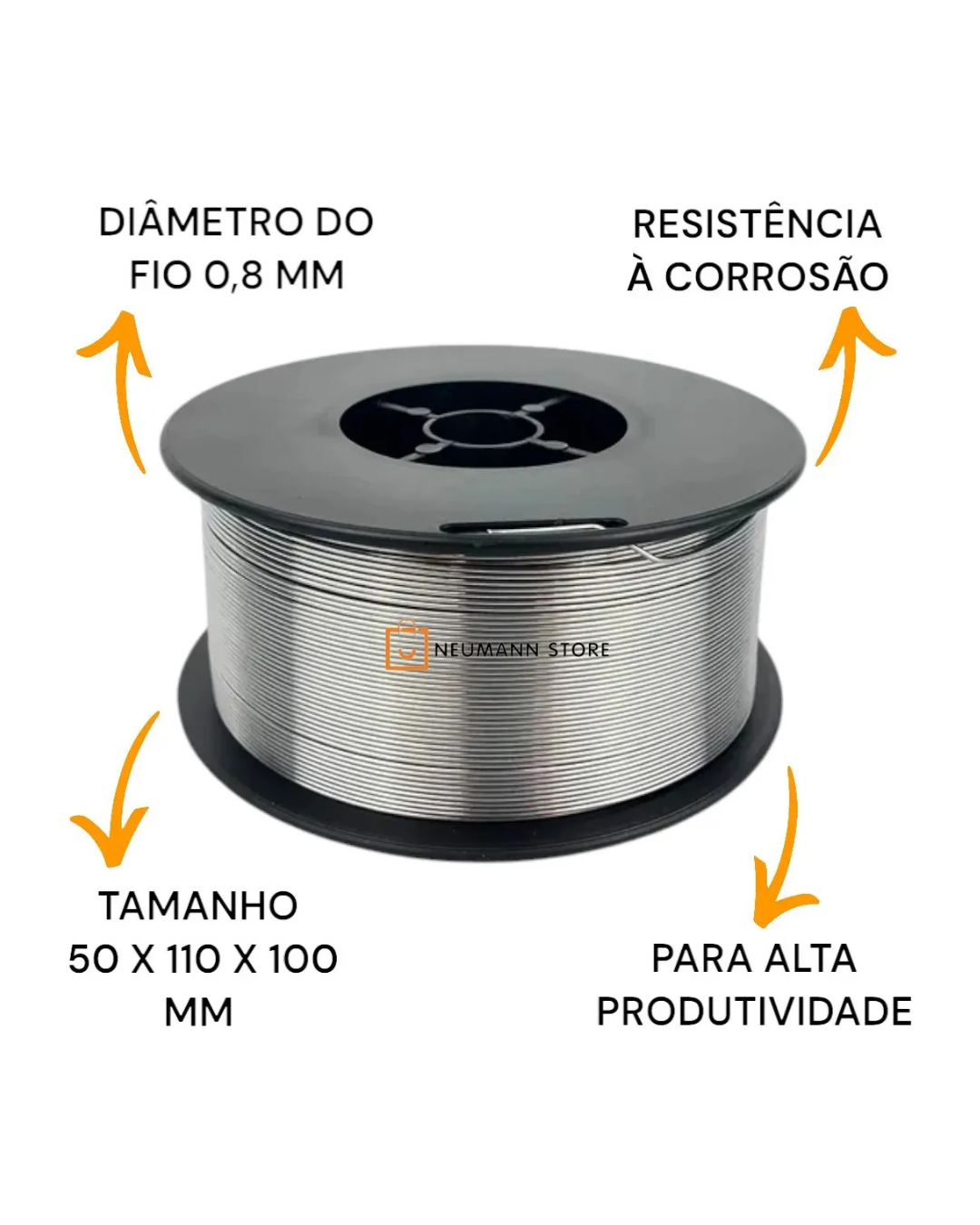 DIÂMETRO DO FIO 0,8 MM

RESISTÊNCIA À CORROSÃO

NEUMANN STORE

TAMANHO 50 X 110 X 100 MM

PARA ALTA PRODUTIVIDADE