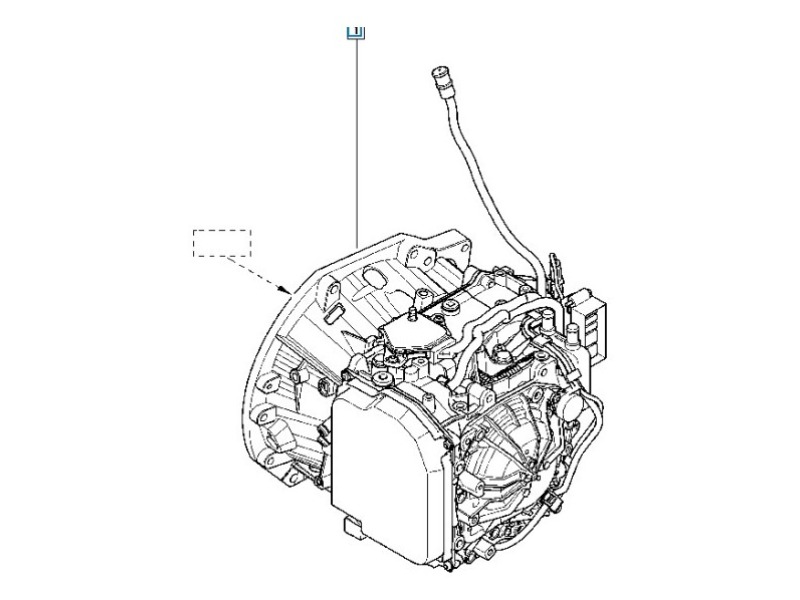 1