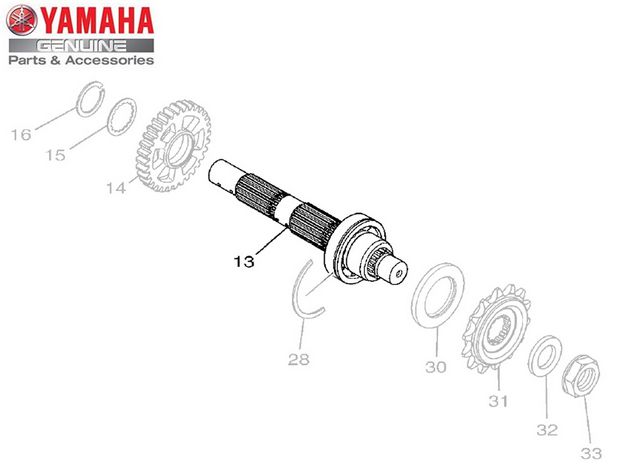 YAMAHA
GENUINE
Parts & Accessories

16
15
14
13
28
30
31
32
33