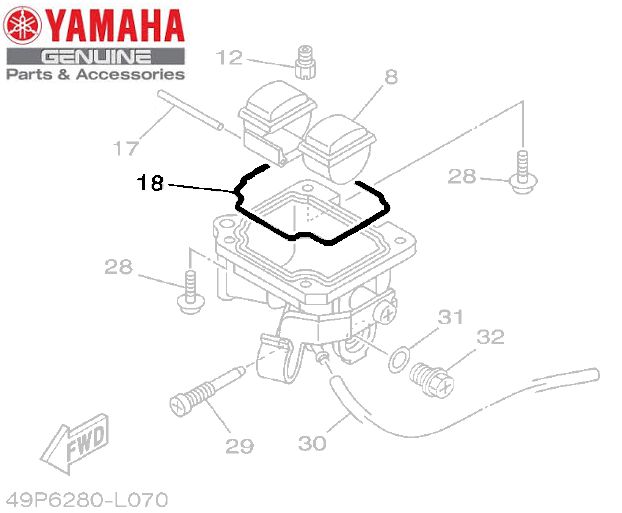 YAMAHA
GENUINE
Parts & Accessories

12
8
17
18
28
28
31
32
29
30
FWD

49P6280-L070