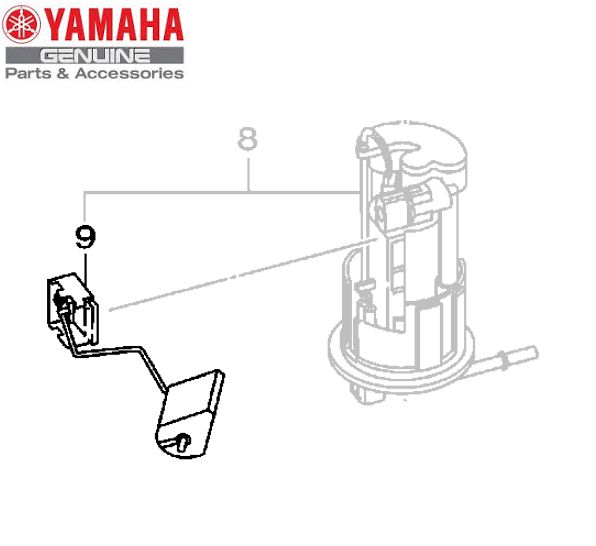 YAMAHA
GENUINE
Parts & Accessories

8

9