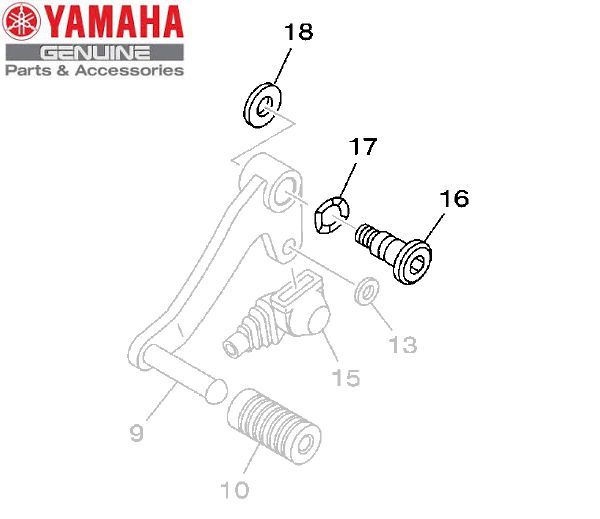 YAMAHA
GENUINE
Parts & Accessories

18
17
16
13
15
9
10