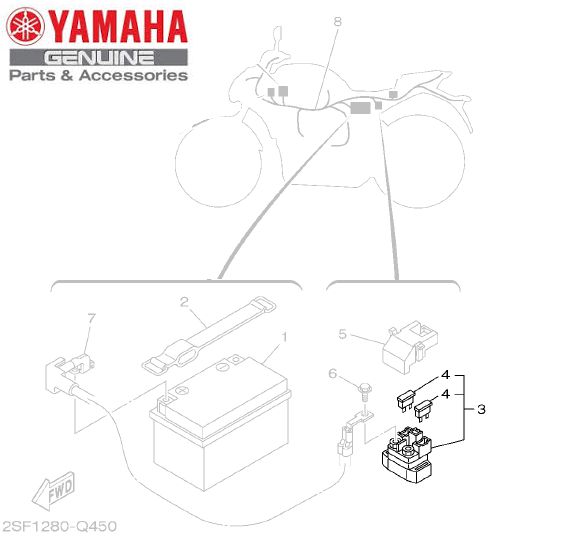 YAMAHA
GENUINE
Parts & Accessories

8
2
7
1
5
6
4
4
3
FWD
2SF1280-Q450