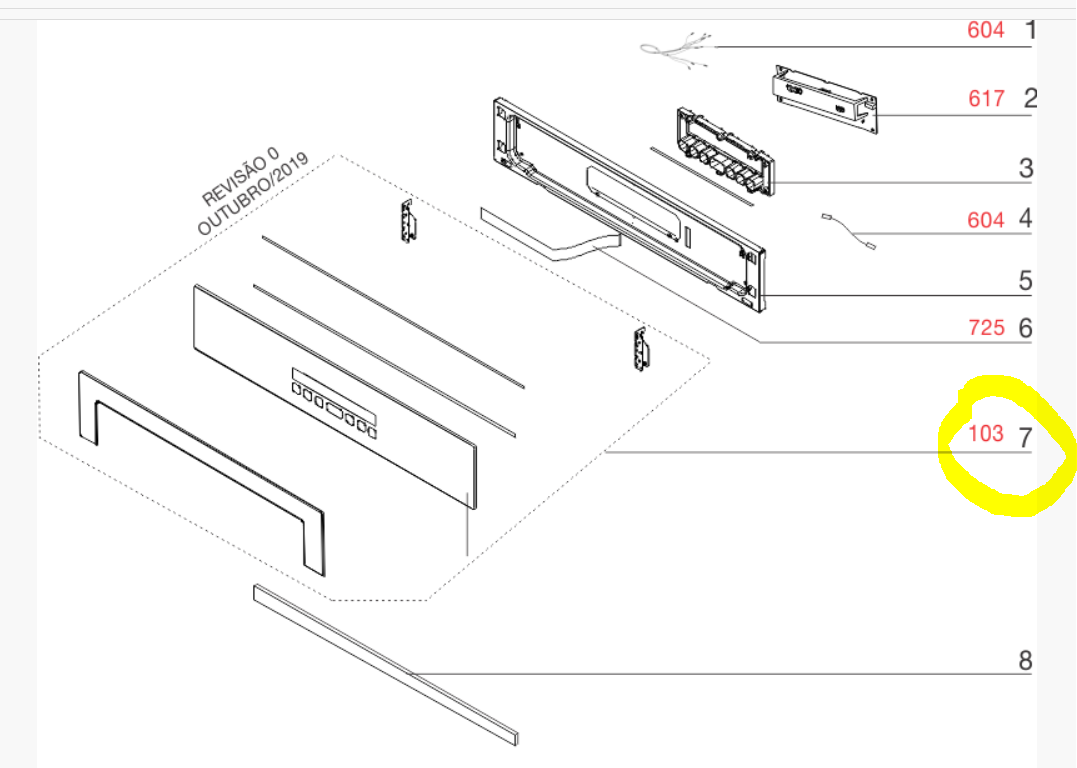 REVISÃO 0
OUTUBRO/2019

604 1
617 2
3
604 4
5
725 6
103 7
8