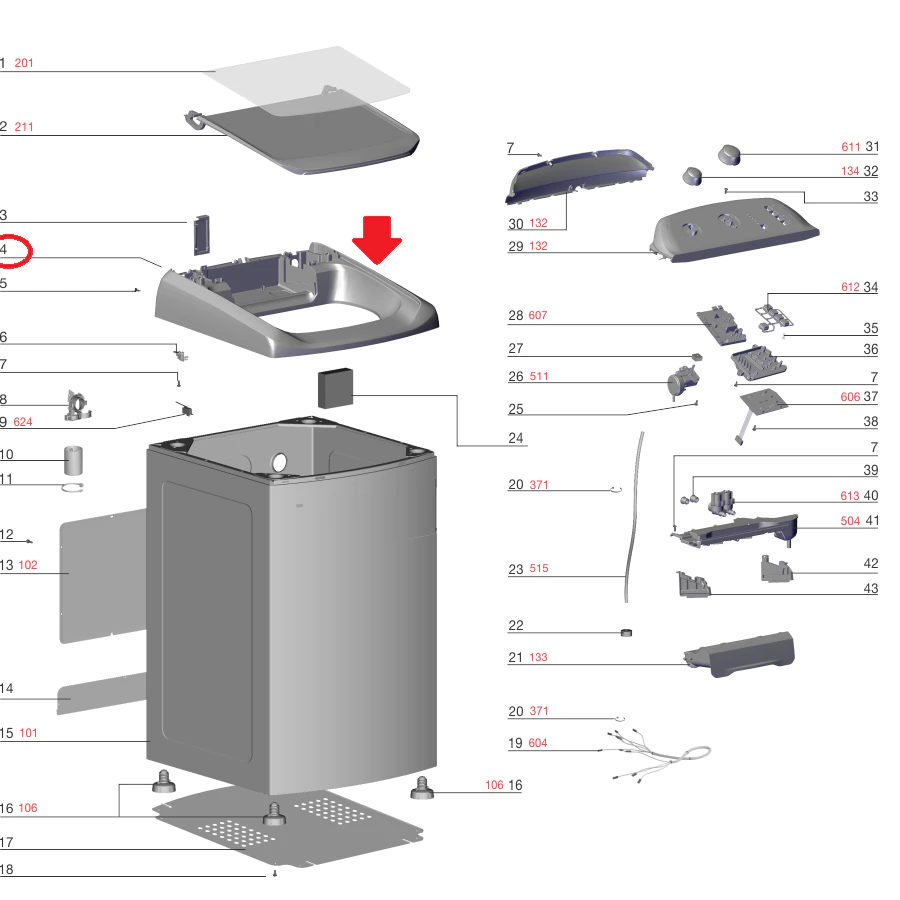 1 201
2 211
3
4
5
6
7
8
9 624
10
11
12
13 102
14
15 101
16 106
17
18

7
30 132
29 132
28 607
27
26 511
25
24
20 371
23 515
22
21 133
20 371
19 604
106 16

611 31
134 32
33
612 34
35
36
7
606 37
38
7
39
613 40
504 41
42
43