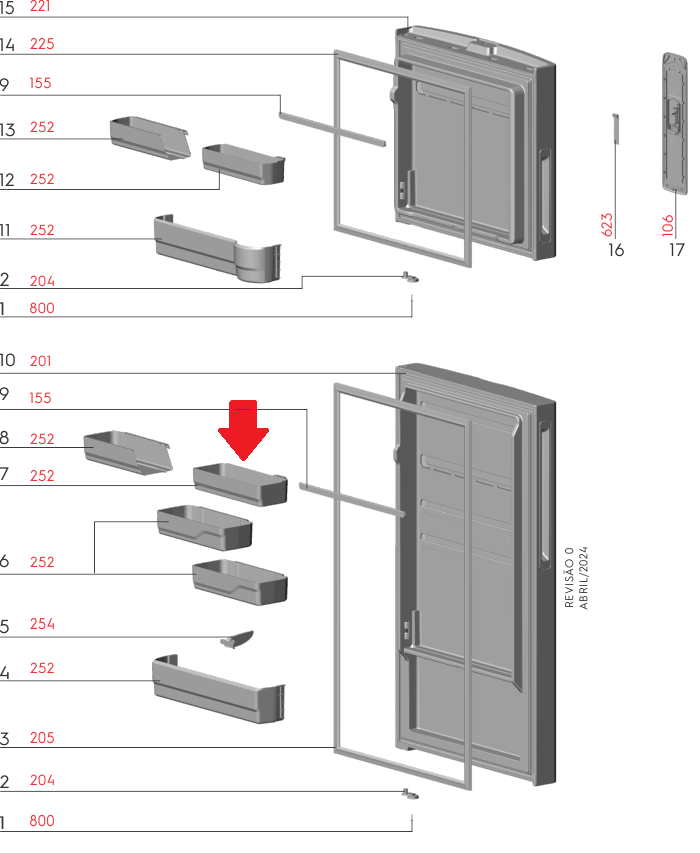 15 221
14 225
9 155
13 252
12 252
11 252
2 204
1 800

623
16

106
17

10 201
9 155
8 252
7 252
6 252
5 254
4 252
3 205
2 204
1 800

REVISÃO 0
ABRIL/2024