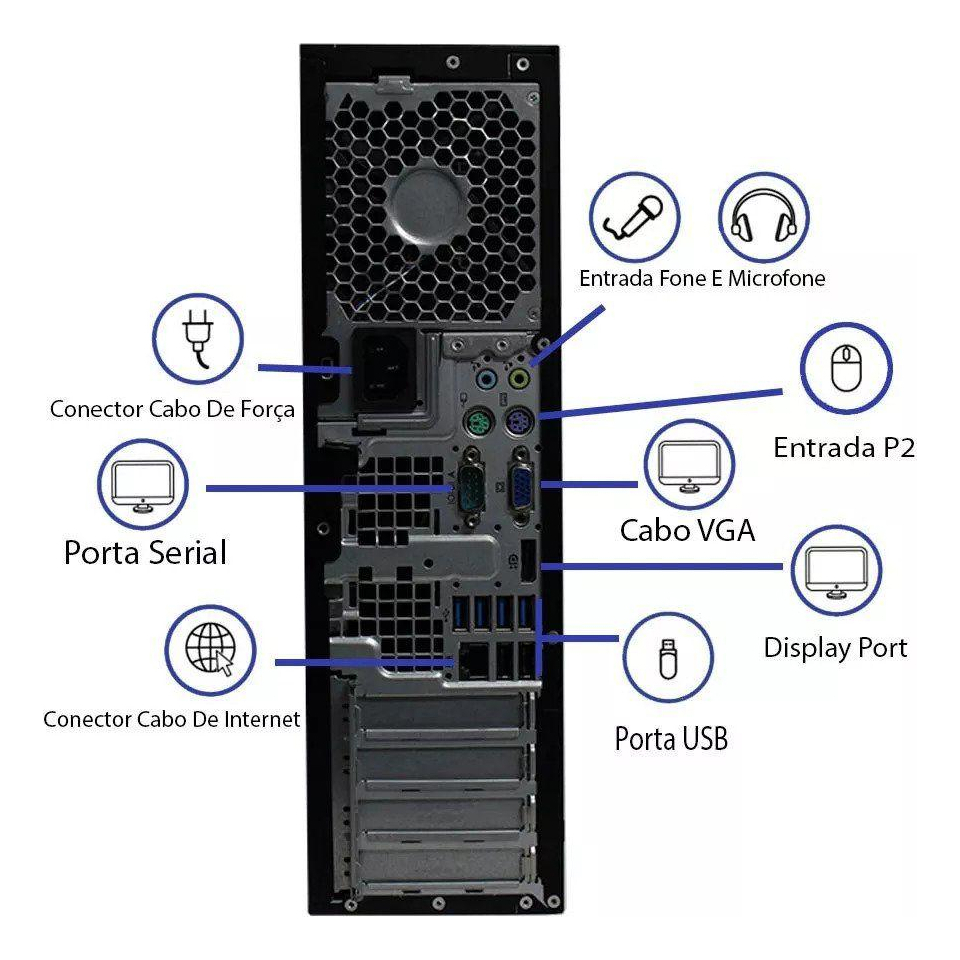 Entrada Fone E Microfone

Conector Cabo De Força

Entrada P2

Porta Serial

Cabo VGA

Display Port

Conector Cabo De Internet

Porta USB