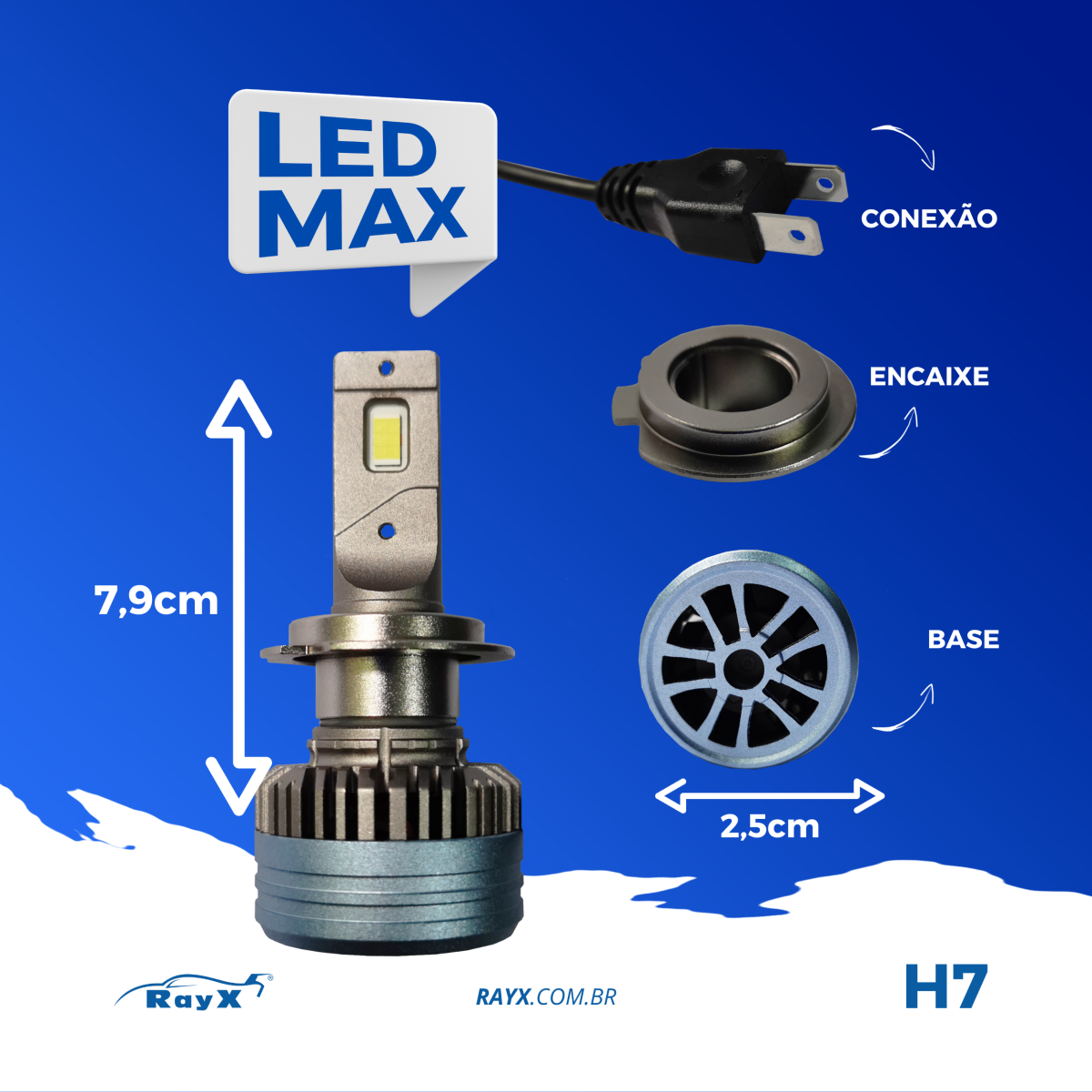 LED MAX

CONEXÃO

ENCAIXE

7,9cm

BASE

2,5cm

RayX®

RAYX.COM.BR

H7