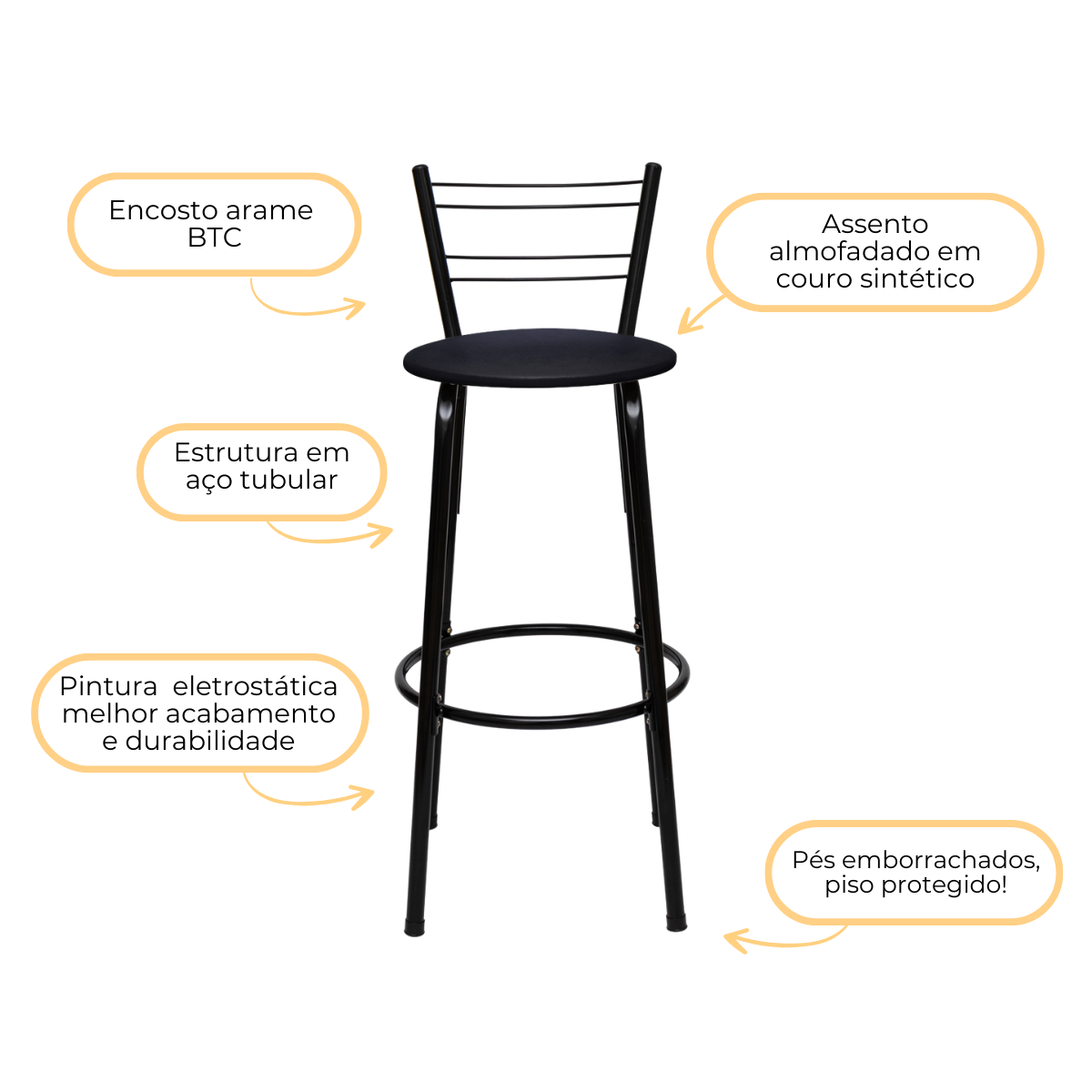 Encosto arame BTC

Assento almofadado em couro sintético

Estrutura em aço tubular

Pintura eletrostática melhor acabamento e durabilidade

Pés emborrachados, piso protegido!