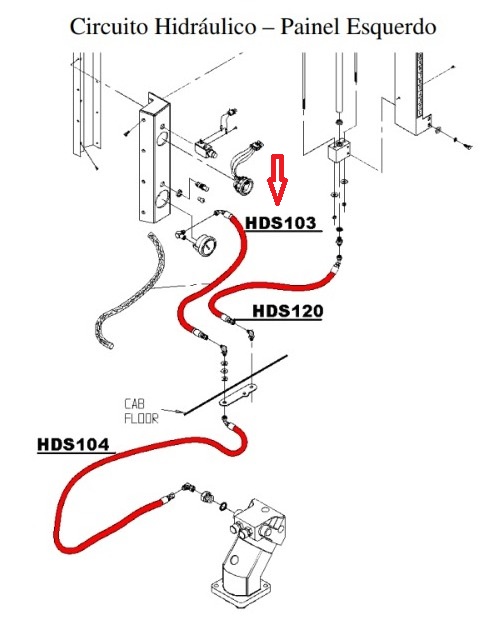 Circuito Hidráulico – Painel Esquerdo

HDS103

HDS120

CAB FLOOR

HDS104