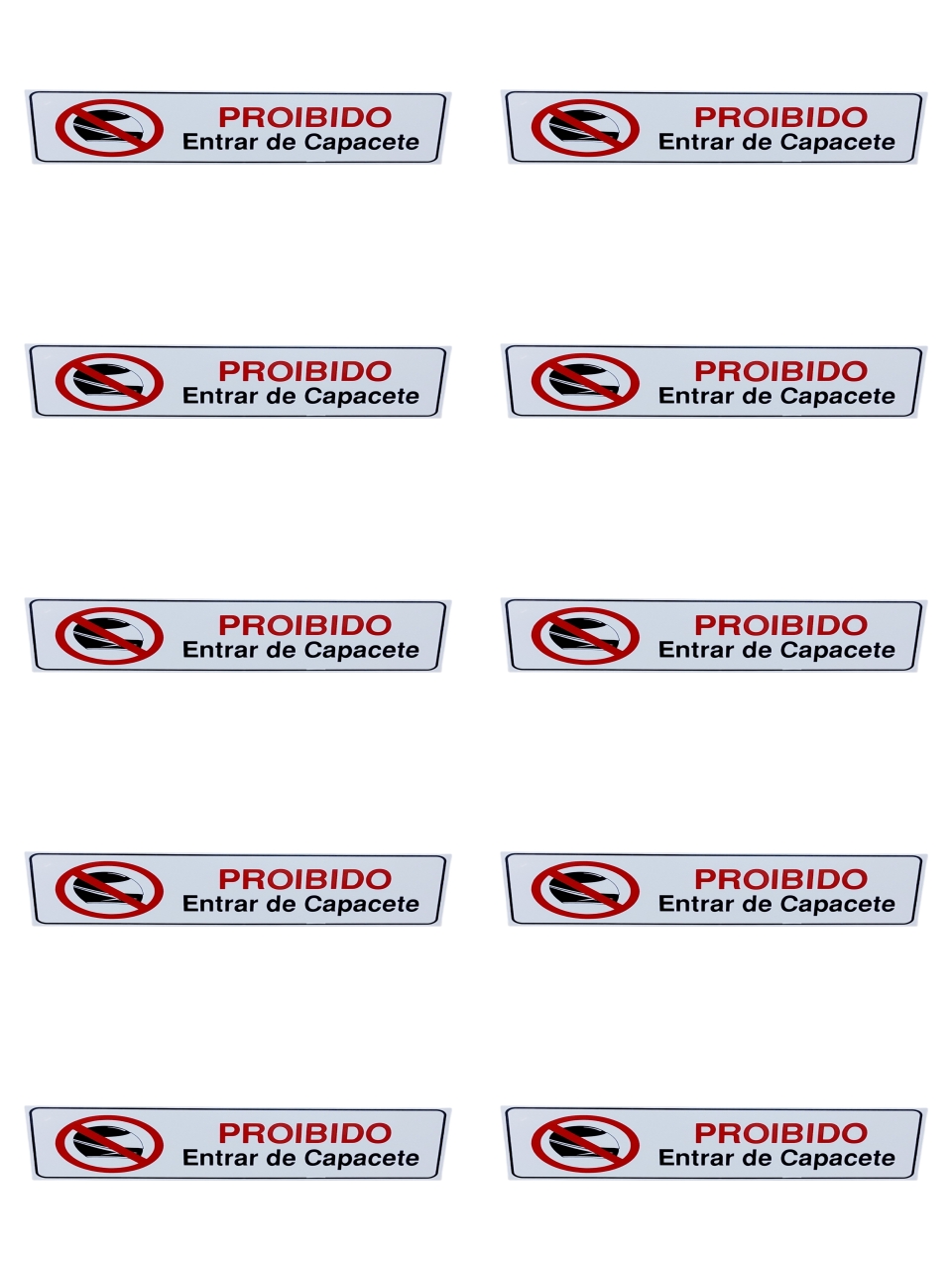 PROIBIDO
Entrar de Capacete

PROIBIDO
Entrar de Capacete

PROIBIDO
Entrar de Capacete

PROIBIDO
Entrar de Capacete

PROIBIDO
Entrar de Capacete

PROIBIDO
Entrar de Capacete

PROIBIDO
Entrar de Capacete

PROIBIDO
Entrar de Capacete

PROIBIDO
Entrar de Capacete

PROIBIDO
Entrar de Capacete