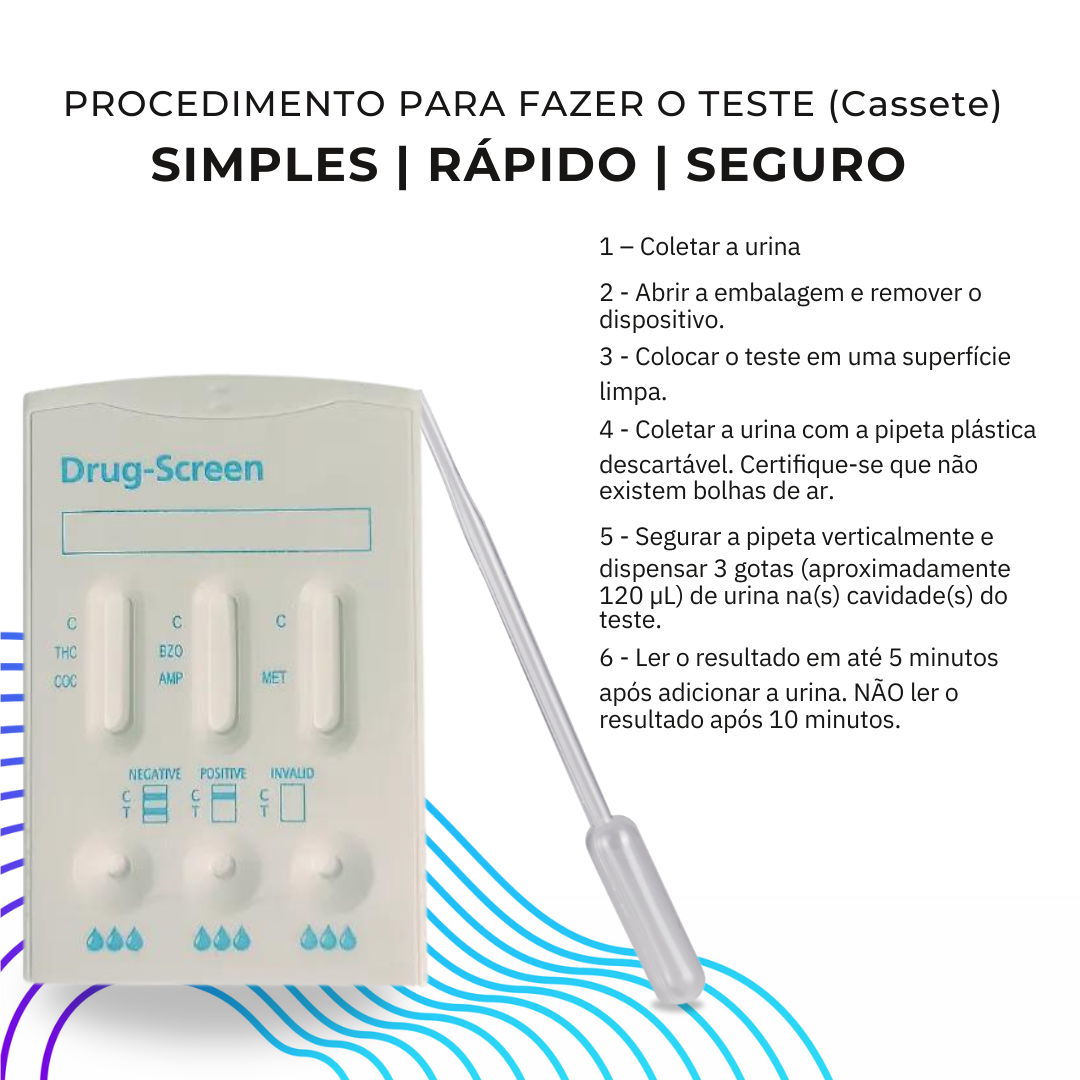 PROCEDIMENTO PARA FAZER O TESTE (Cassete)
SIMPLES | RÁPIDO | SEGURO

1 – Coletar a urina

2 - Abrir a embalagem e remover o dispositivo.

3 - Colocar o teste em uma superfície limpa.

4 - Coletar a urina com a pipeta plástica descartável. Certifique-se que não existem bolhas de ar.

5 - Segurar a pipeta verticalmente e dispensar 3 gotas (aproximadamente 120 µL) de urina na(s) cavidade(s) do teste.

6 - Ler o resultado em até 5 minutos após adicionar a urina. NÃO ler o resultado após 10 minutos.

Drug-Screen

C
THC
COC

C
BZO
AMP

C
MET

NEGATIVE
C
T

POSITIVE
C
T

INVALID
C
T