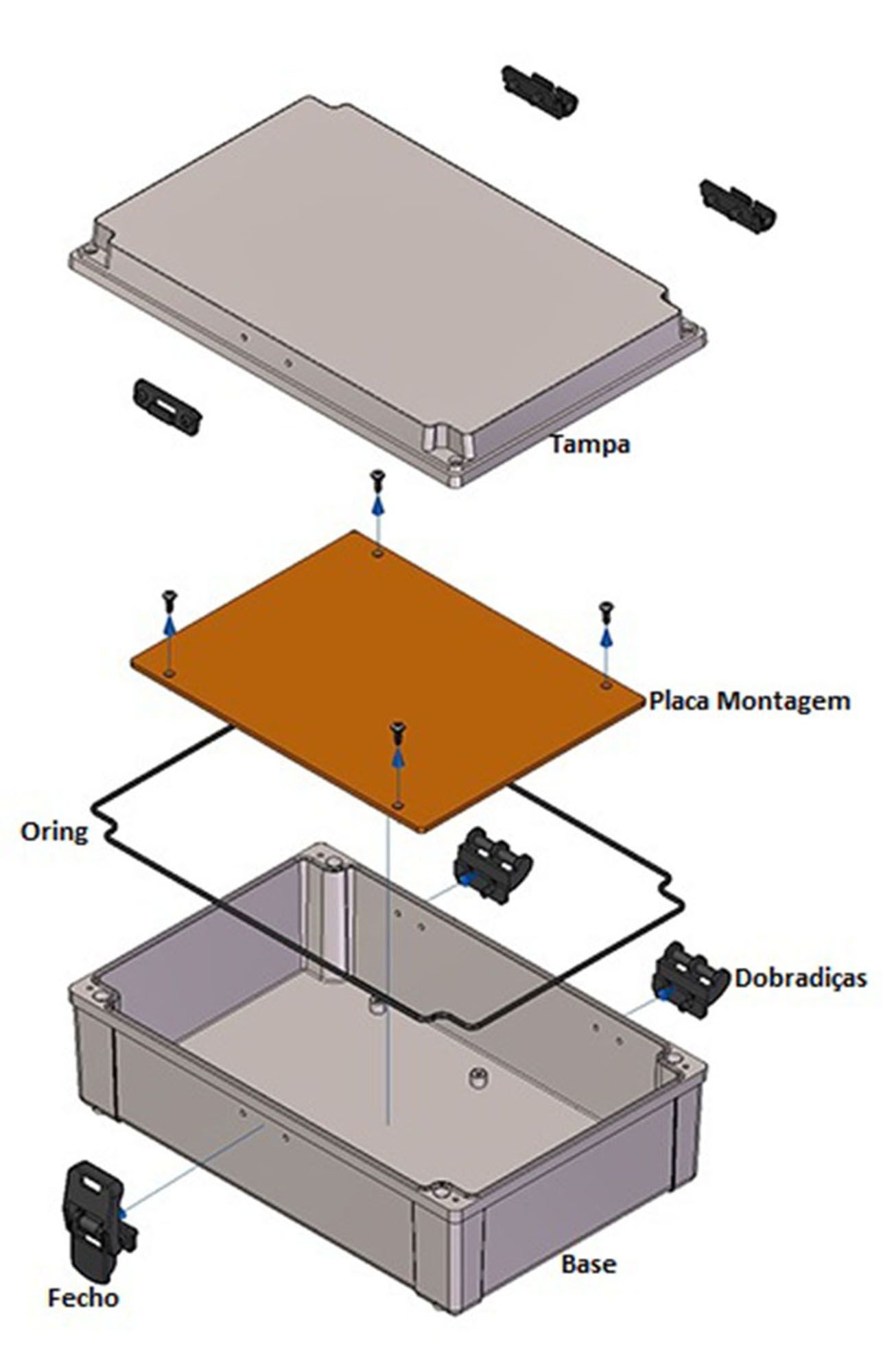 Tampa

Placa Montagem

Oring

Dobradiças

Base

Fecho