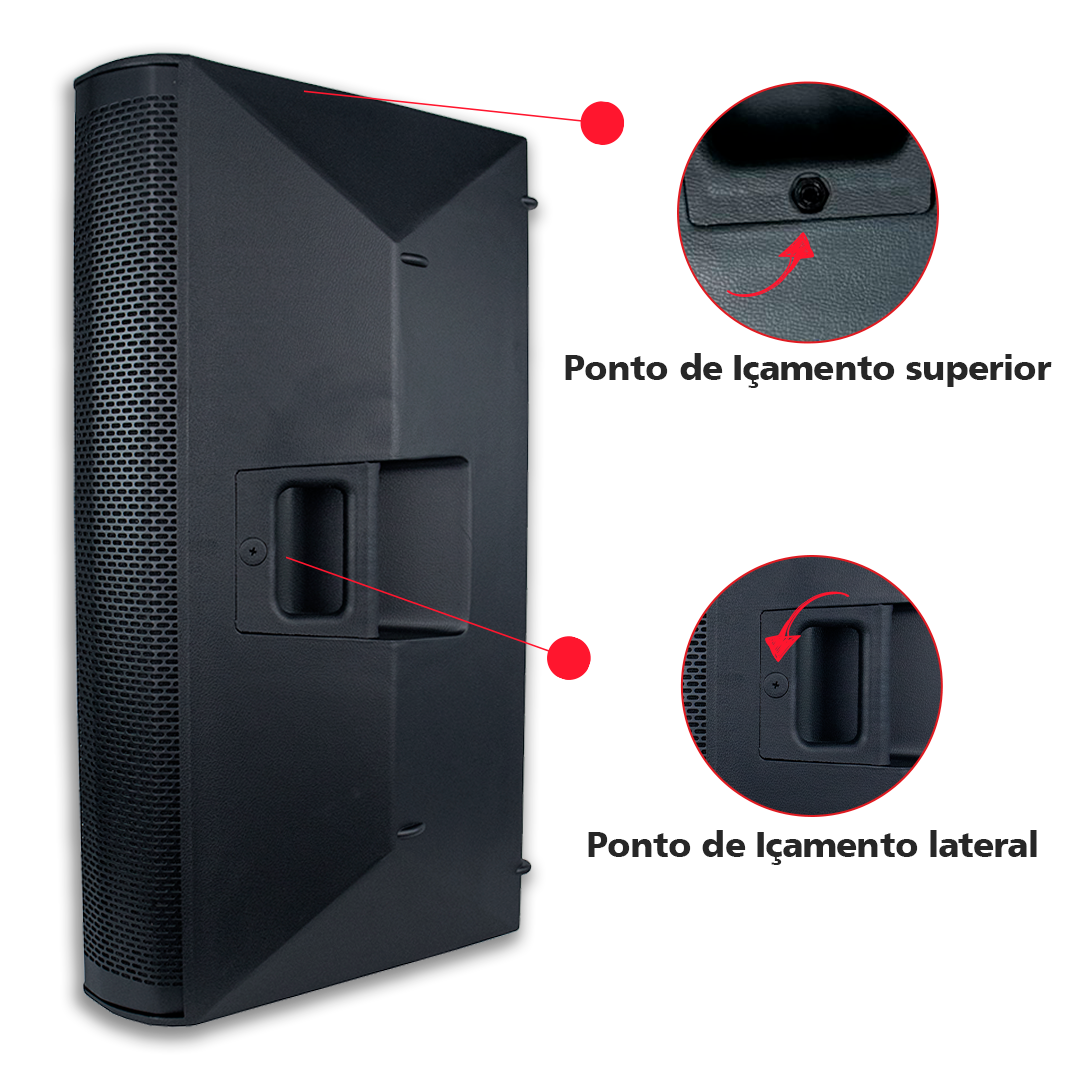 Ponto de Içamento superior

Ponto de Içamento lateral