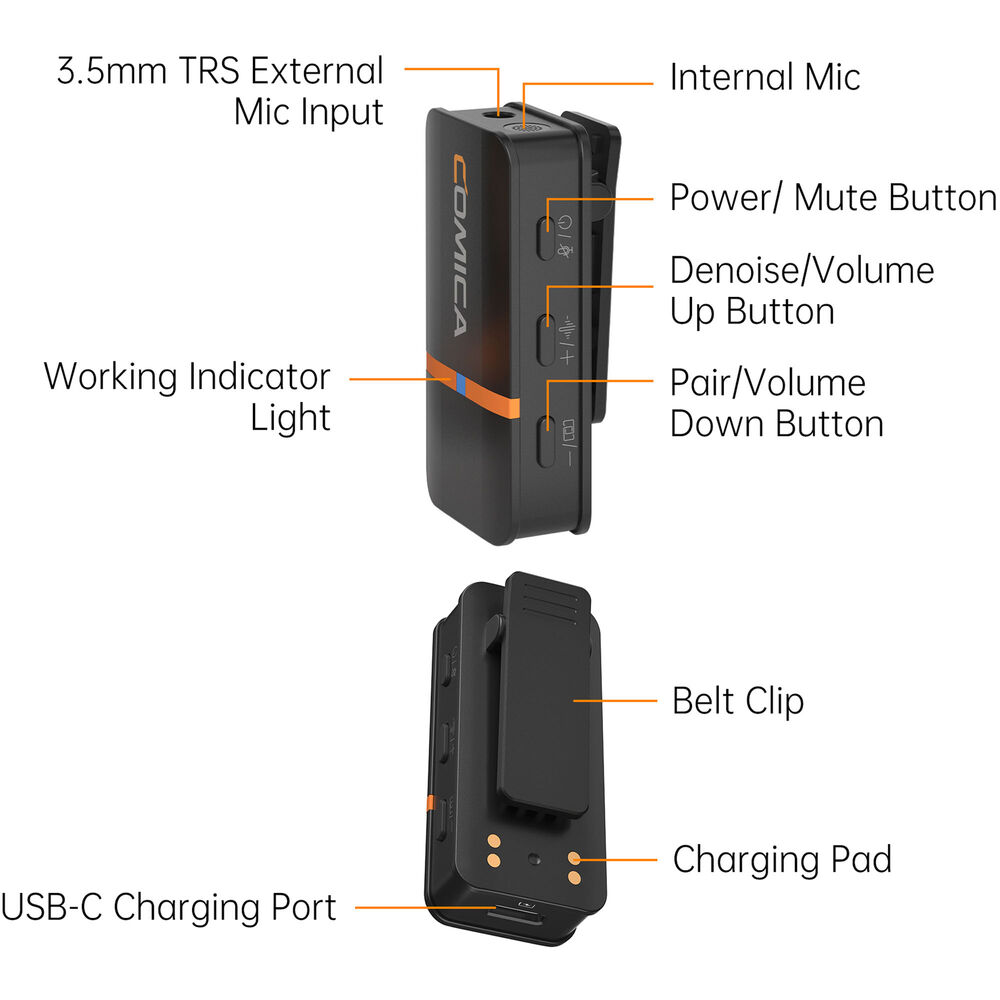 3.5mm TRS External Mic Input

Internal Mic

COMICA

Power/ Mute Button

Denoise/Volume Up Button

Working Indicator Light

Pair/Volume Down Button

Belt Clip

Charging Pad

USB-C Charging Port