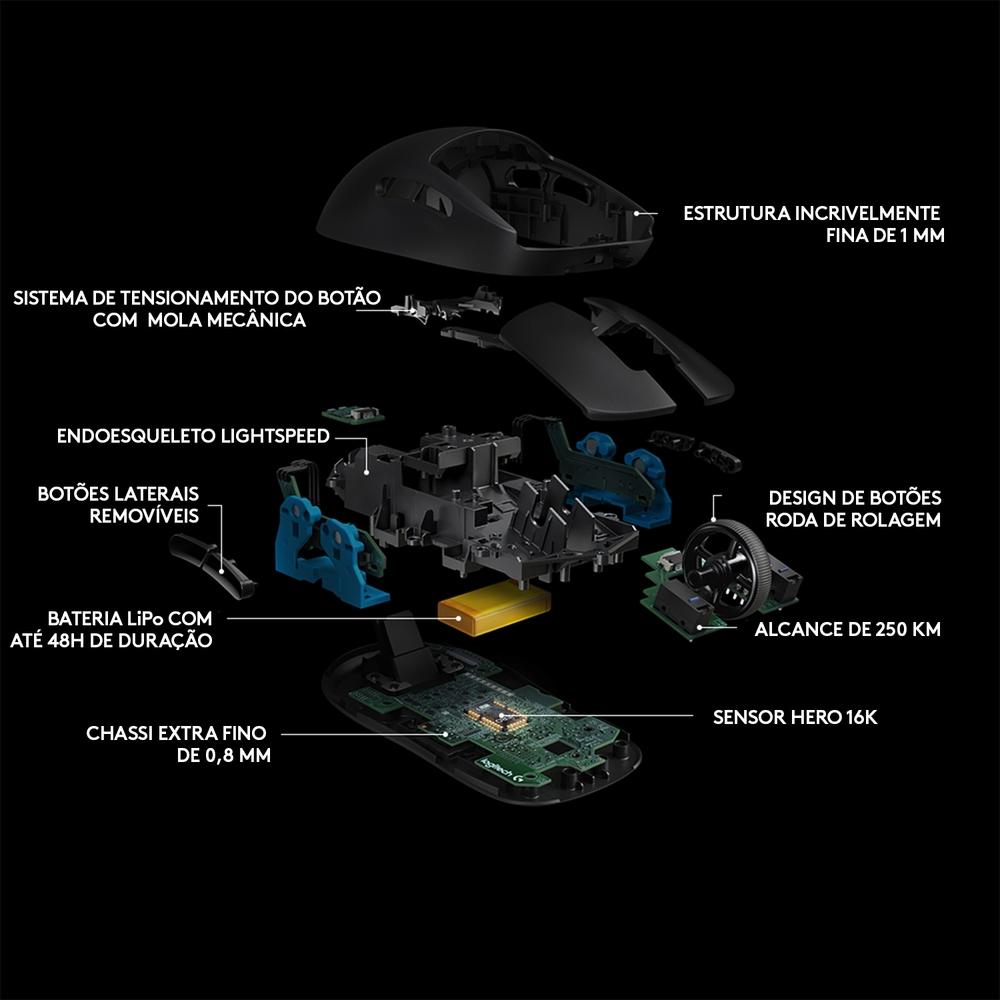 ESTRUTURA INCRIVELMENTE FINA DE 1 MM

SISTEMA DE TENSIONAMENTO DO BOTÃO COM MOLA MECÂNICA

ENDOESQUELETO LIGHTSPEED

BOTÕES LATERAIS REMOVÍVEIS

DESIGN DE BOTÕES RODA DE ROLAGEM

BATERIA LiPo COM ATÉ 48H DE DURAÇÃO

ALCANCE DE 250 KM

SENSOR HERO 16K

CHASSI EXTRA FINO DE 0,8 MM

logitech G