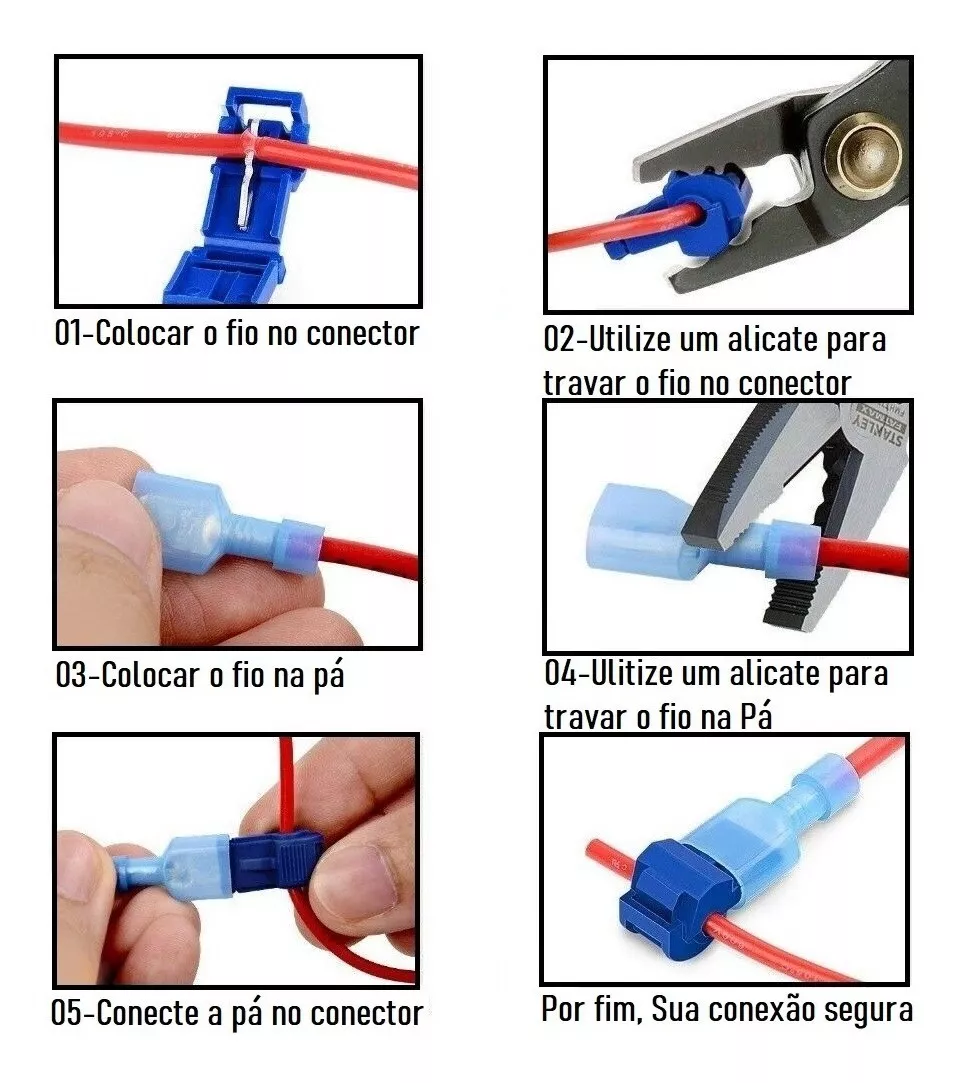 01-Colocar o fio no conector

02-Utilize um alicate para travar o fio no conector

STANLEY

03-Colocar o fio na pá

04-Ulitize um alicate para travar o fio na Pá

05-Conecte a pá no conector

Por fim, Sua conexão segura