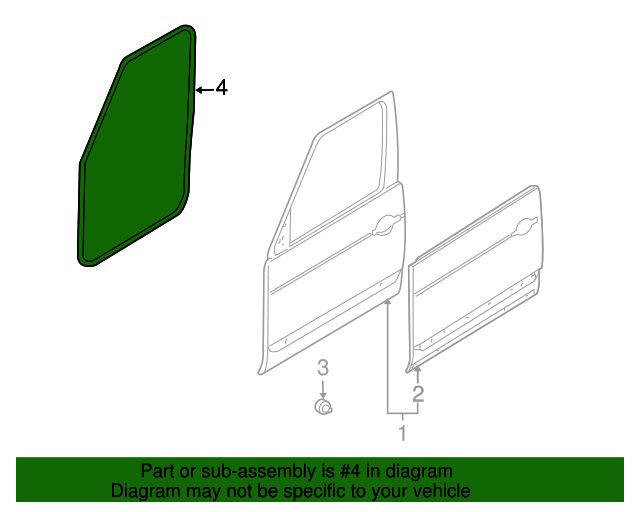 4
3
2
1
Part or sub-assembly is #4 in diagram
Diagram may not be specific to your vehicle