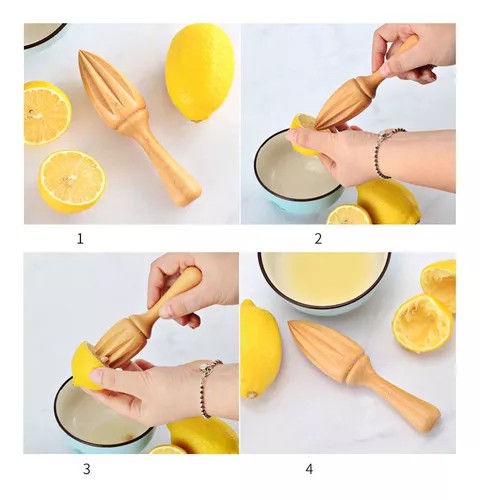 1

2

3

4