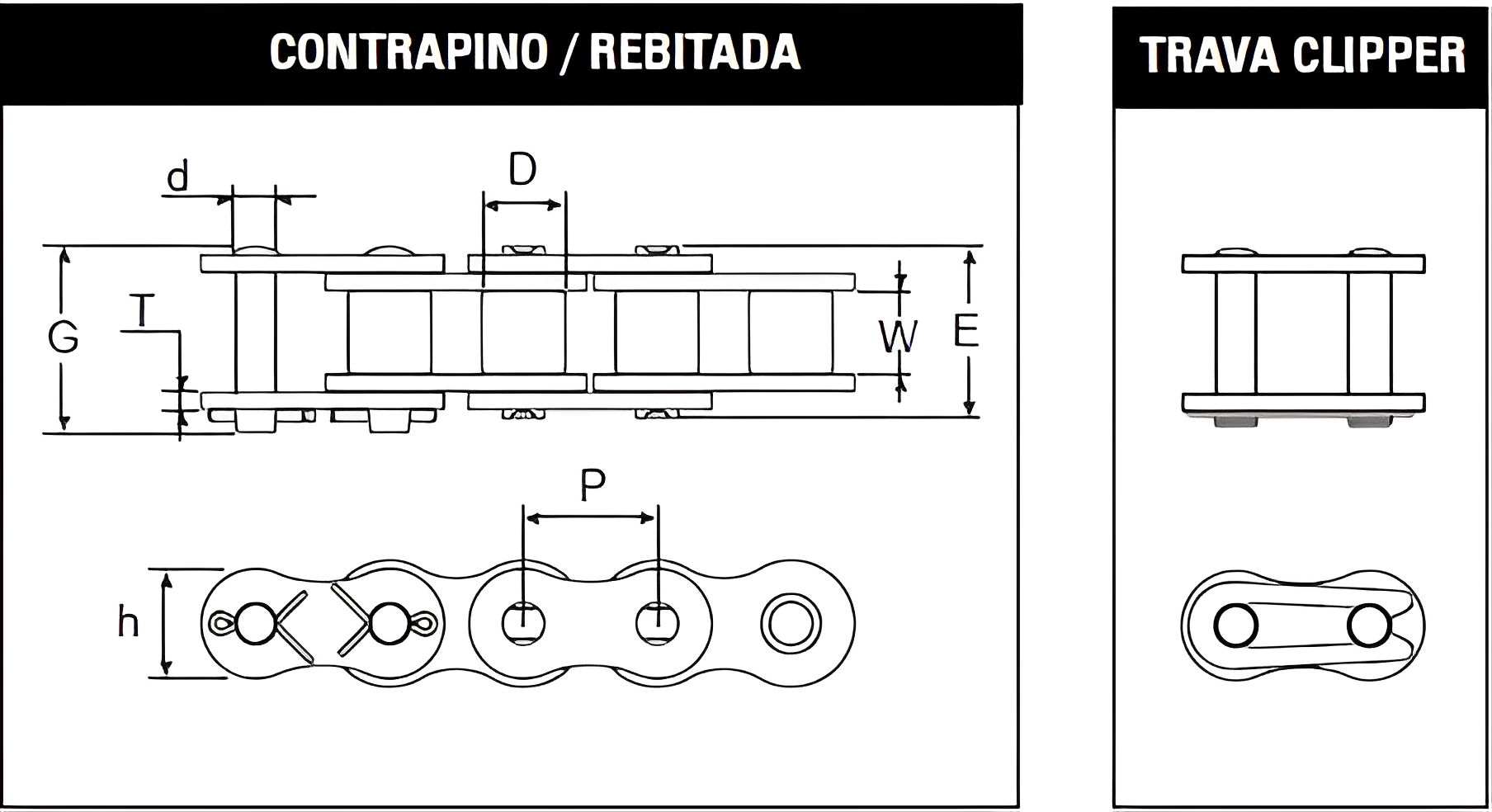 CONTRAPINO / REBITADA

d
D
G
T
W
E
P
h

TRAVA CLIPPER