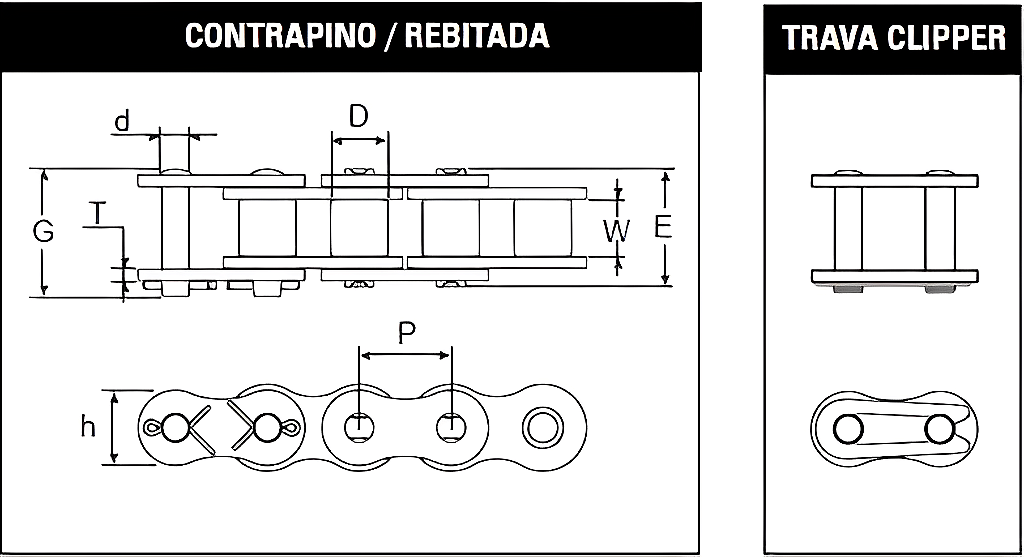 CONTRAPINO / REBITADA

d
D
G
T
W
E
P
h

TRAVA CLIPPER